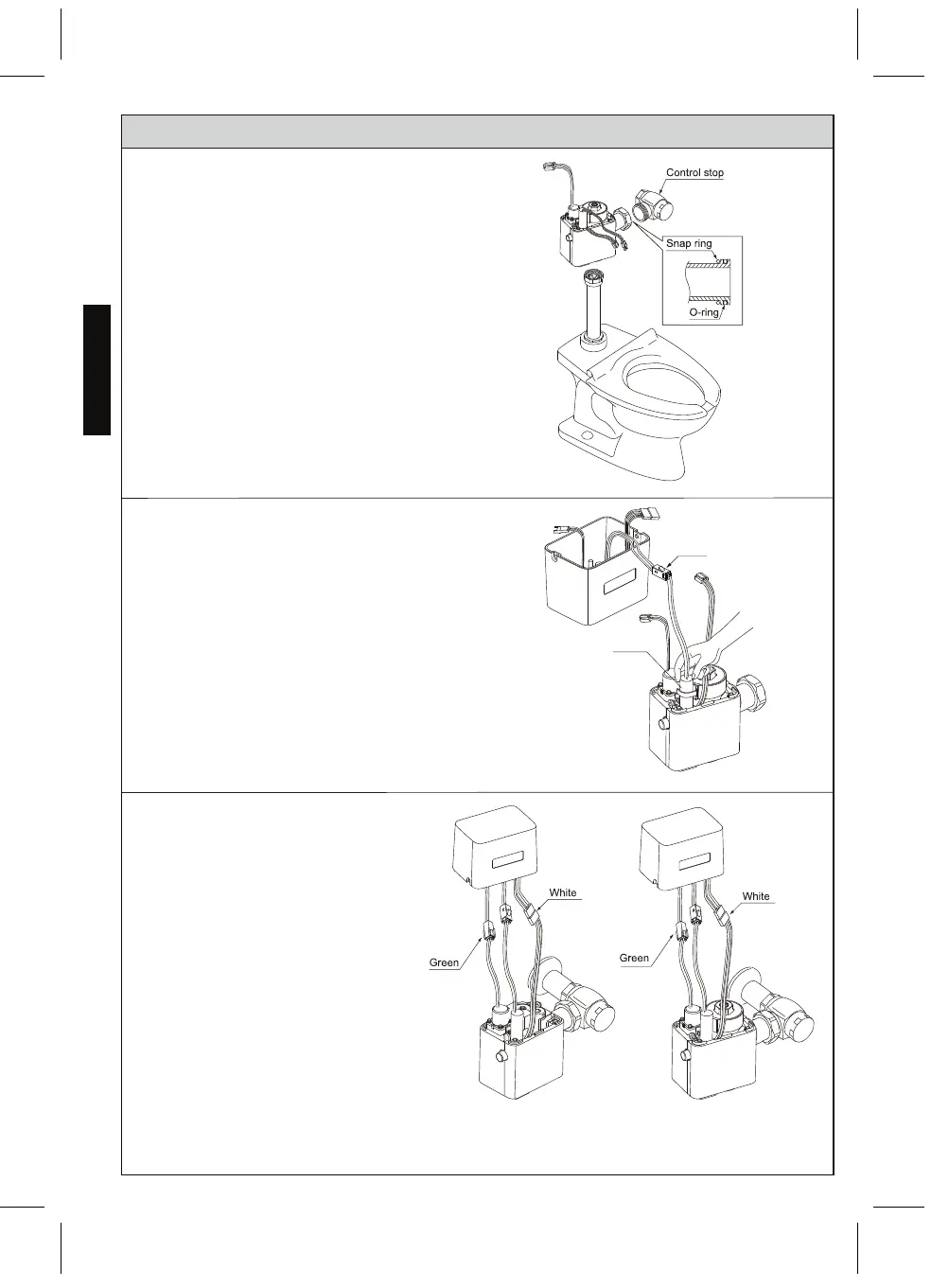 Control stop

Snap ring

O-ring

White

Green

White

Green