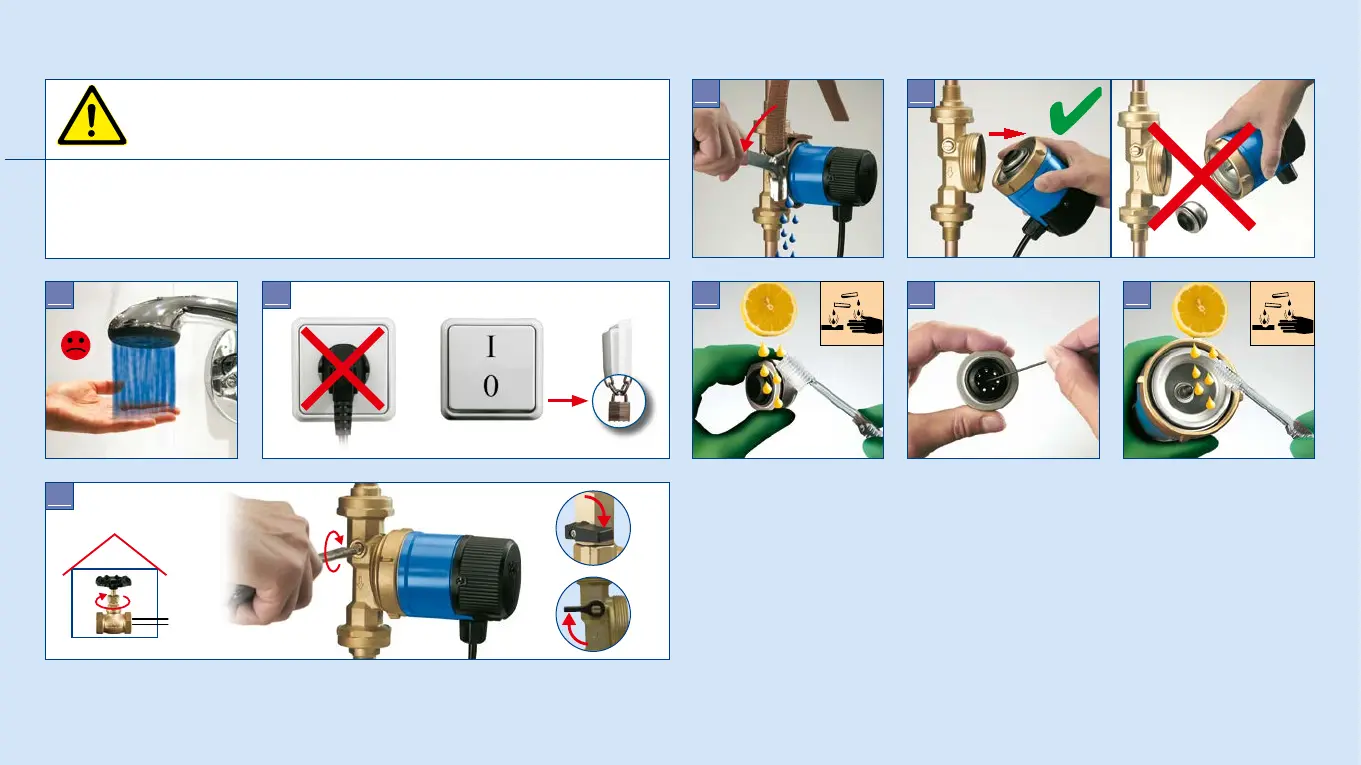 I
0