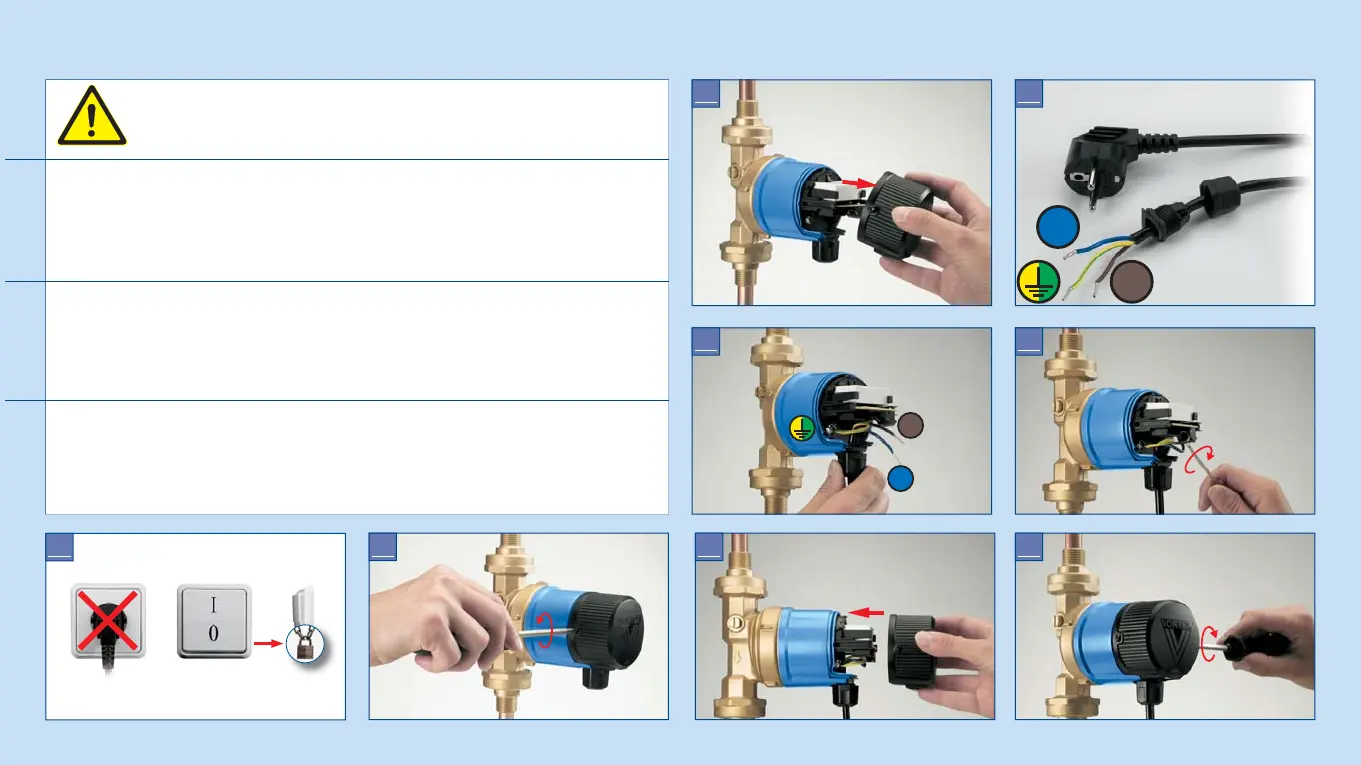 I
0

VORTEX