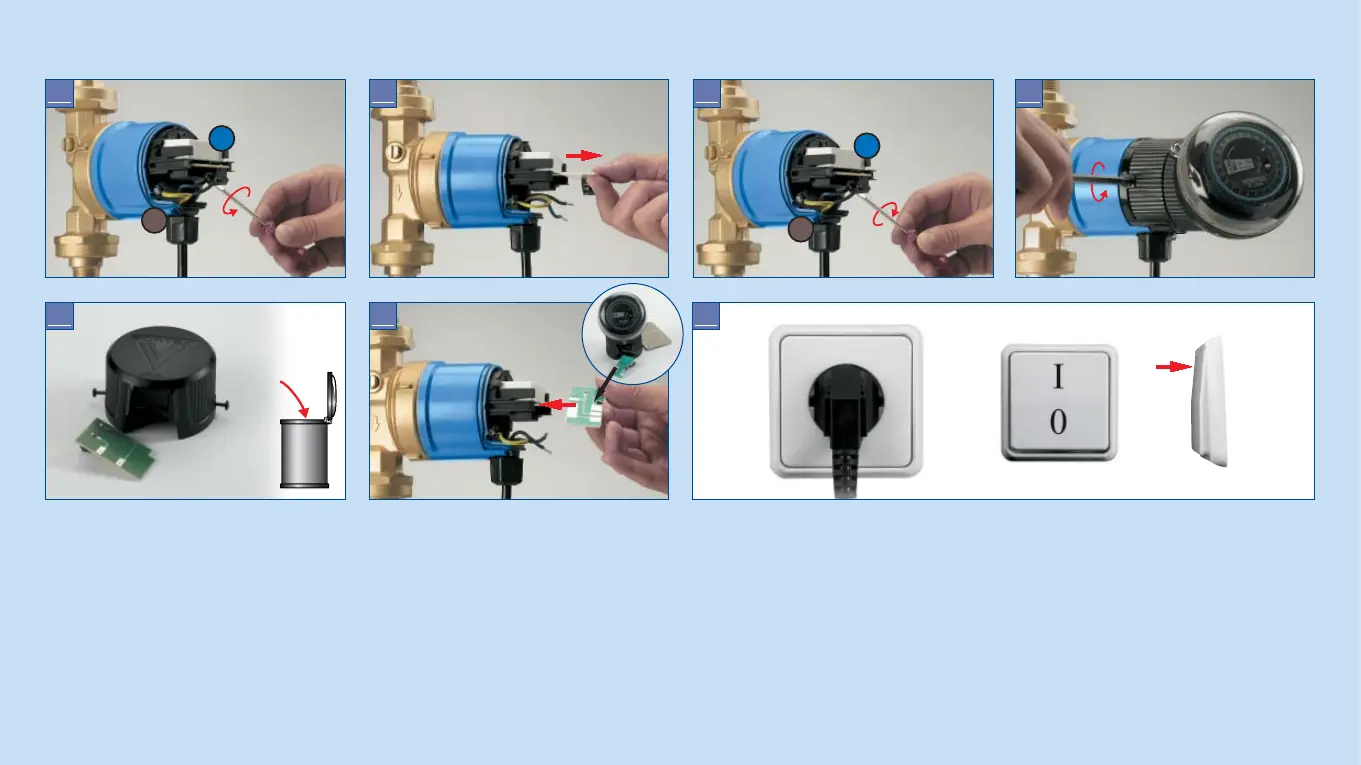 I
0