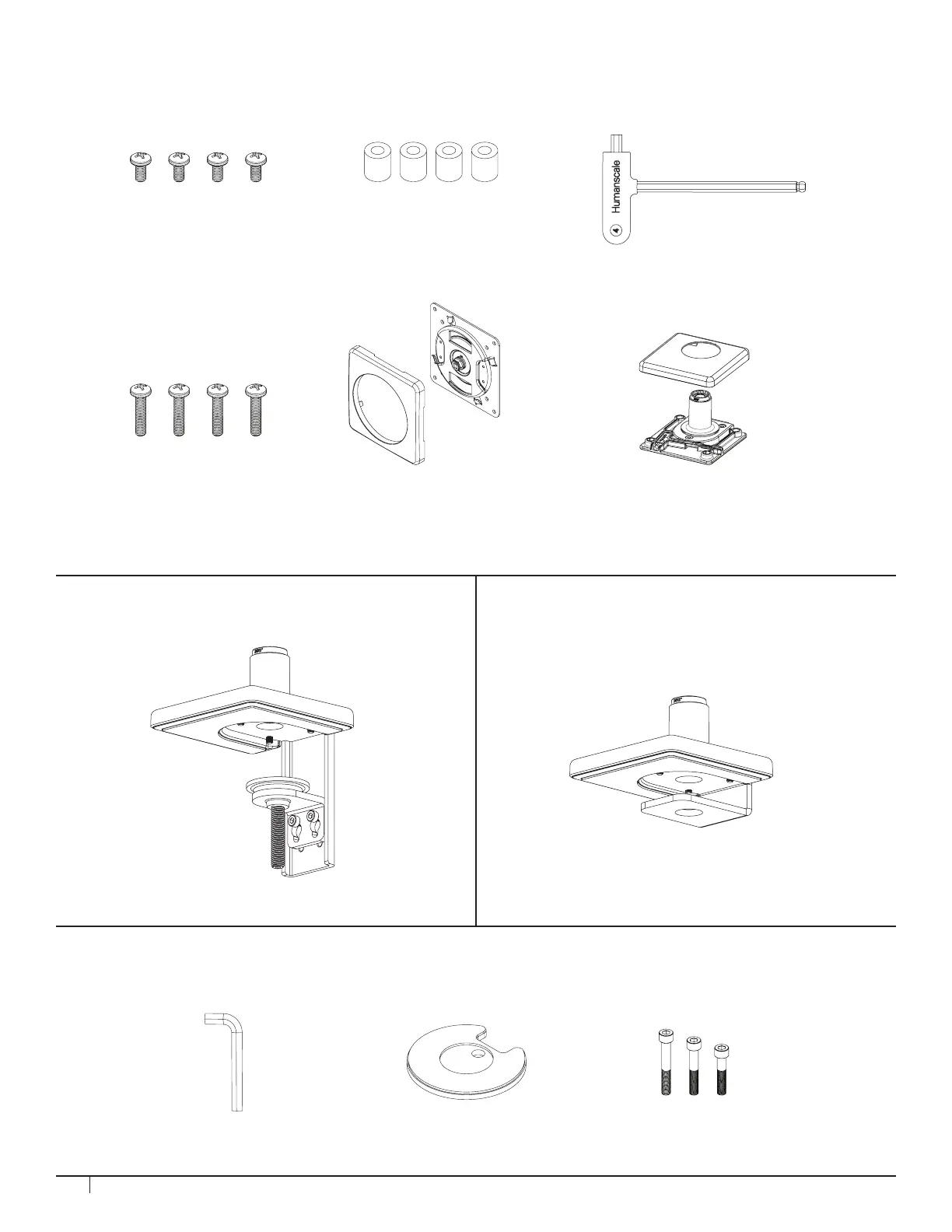 Humanscale