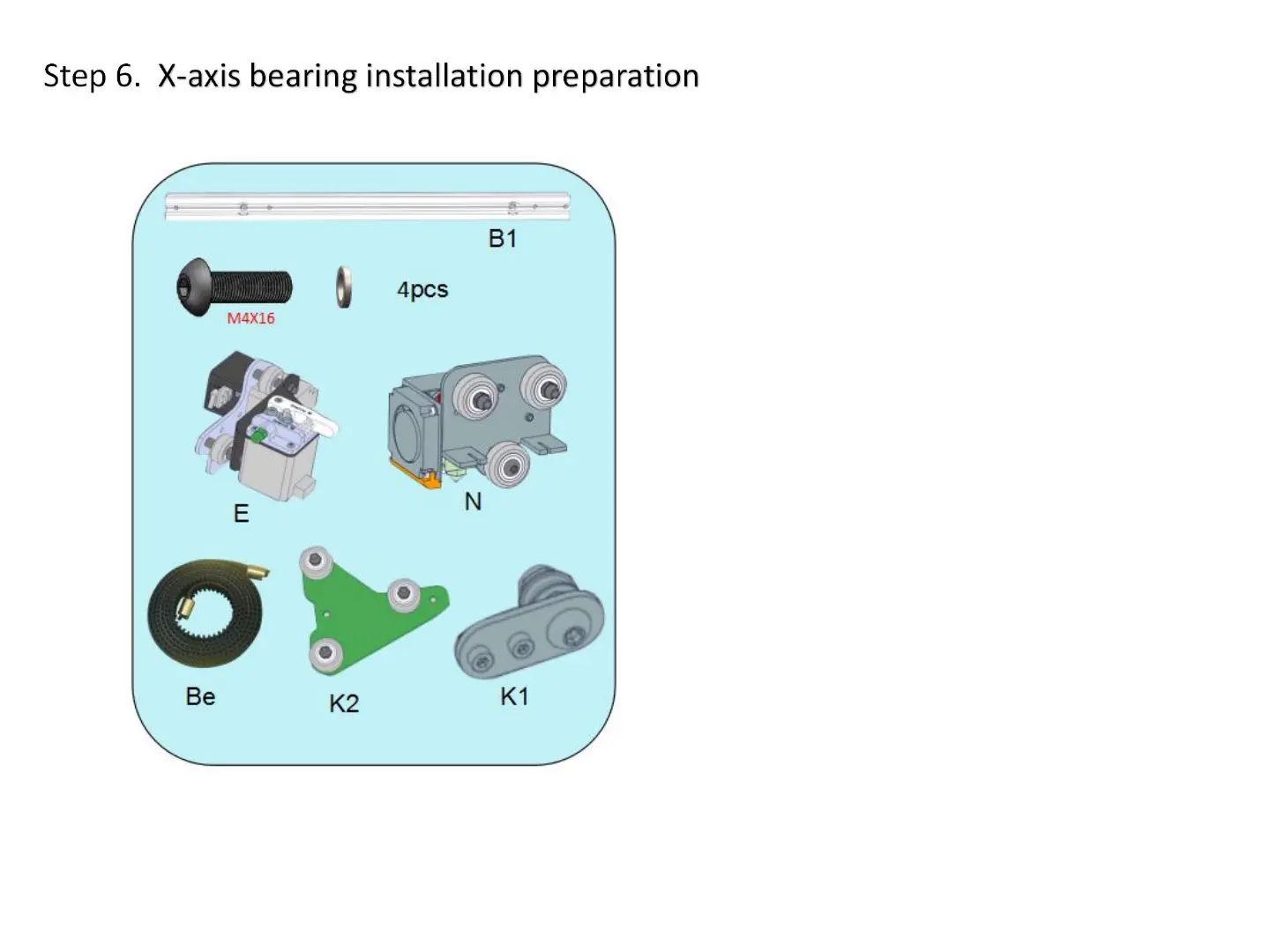 Step 6. X-axis bearing installation preparation

B1

M4X16

4pcs

E

N

Be

K2

K1