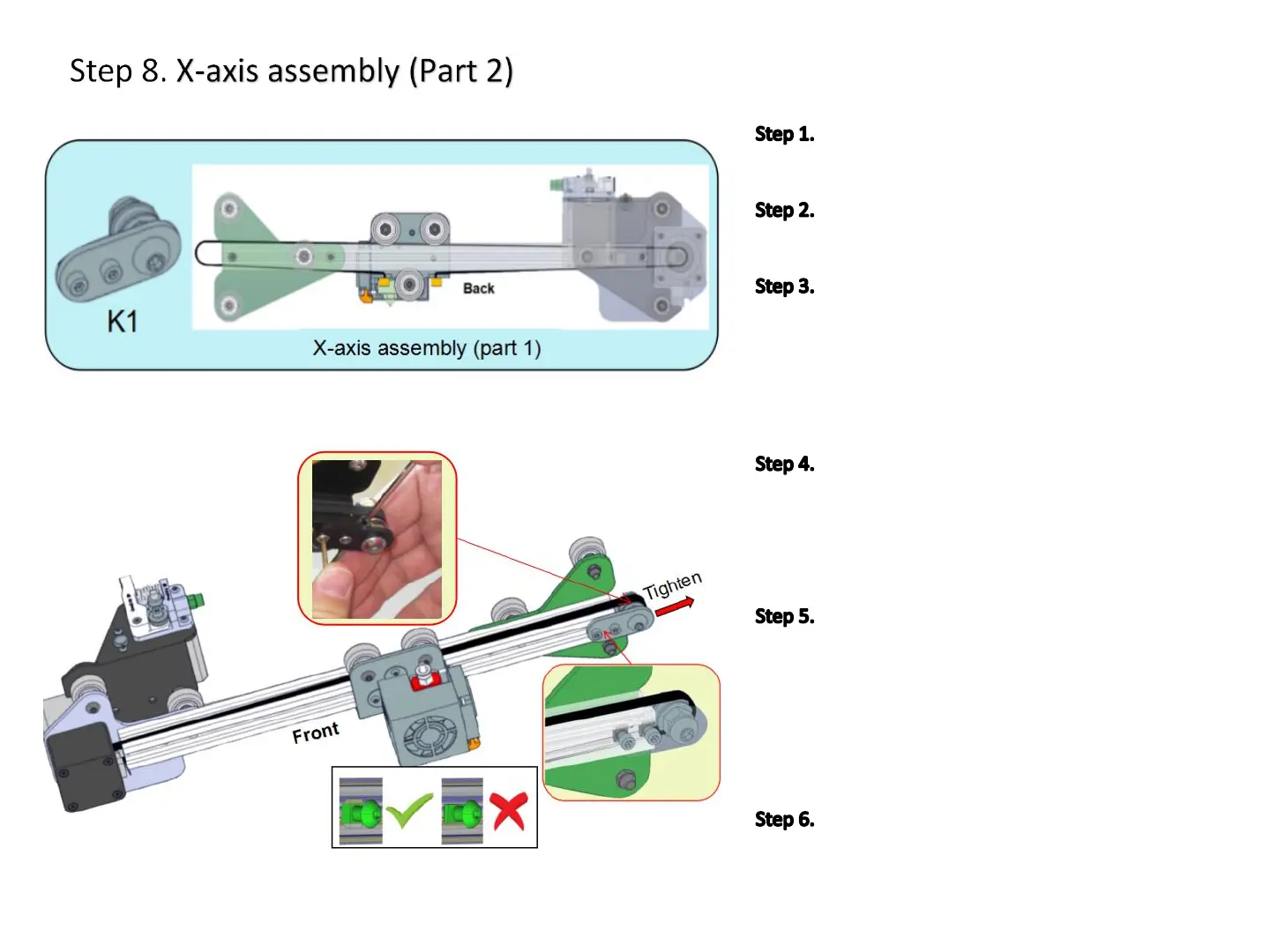 Step 8. X-axis assembly (Part 2)

K1

Back

X-axis assembly (part 1)

Tighten

Front

Step 1.

Step 2.

Step 3.

Step 4.

Step 5.

Step 6.