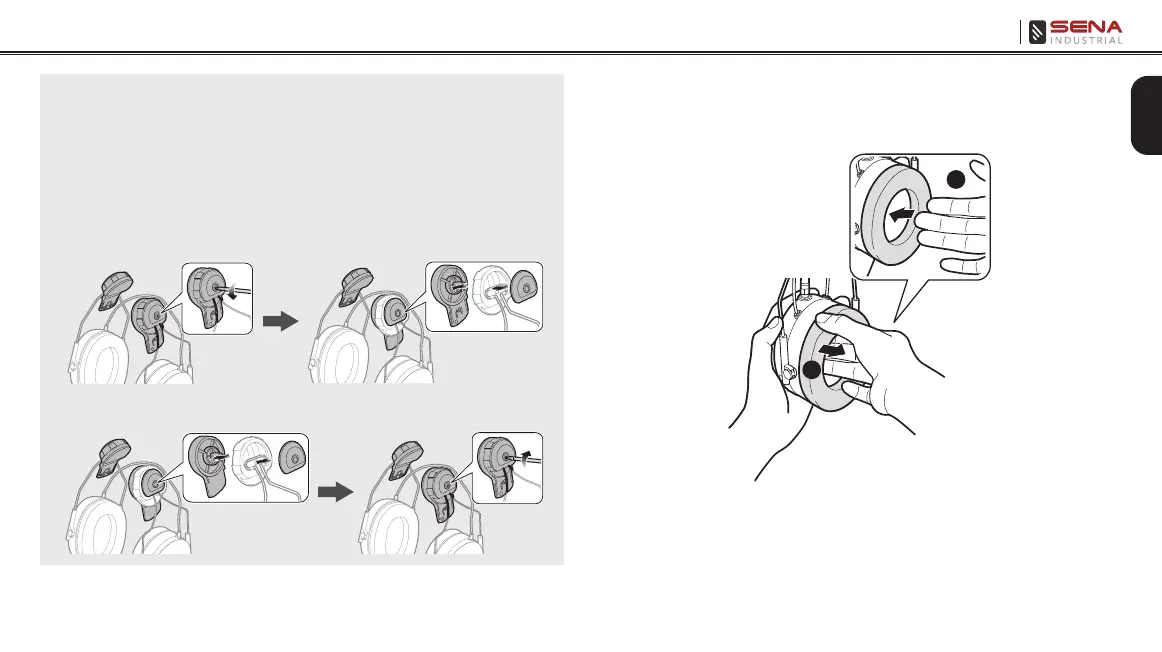 SENA
INDUSTRIAL