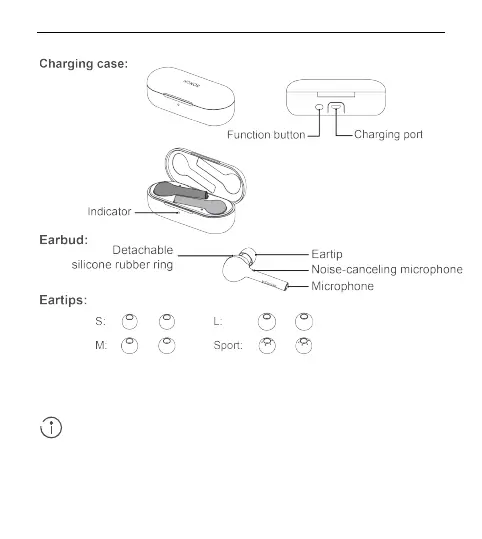 Charging case:

HONOR

Function button

Charging port

Indicator

Earbud:

Detachable silicone rubber ring

Eartip

Noise-canceling microphone

Microphone

Eartips:

S:

L:

M:

Sport: