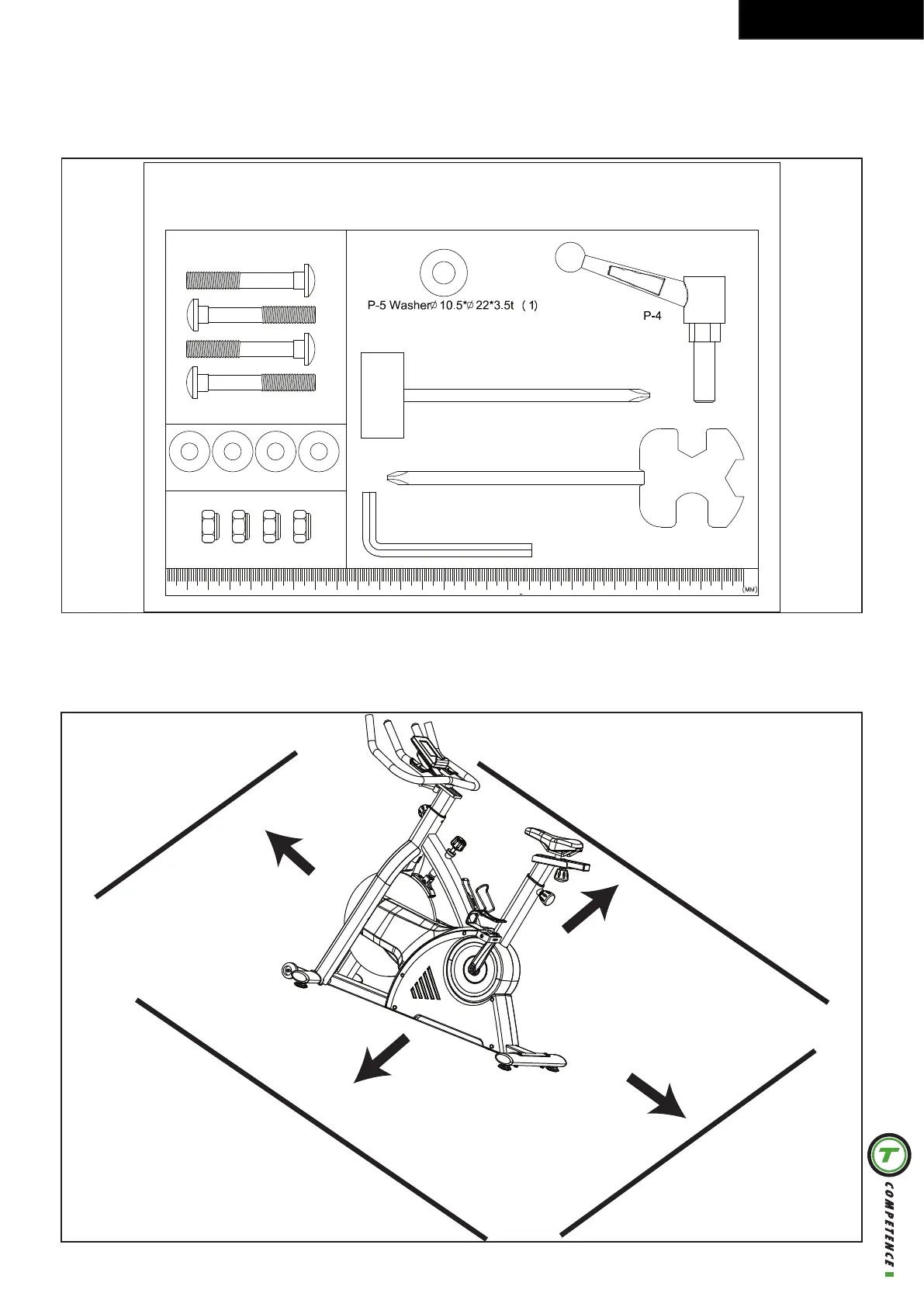 P-5 Washer∅ 10.5*∅ 22*3.5t (1)

P-4

(MM)

T

COMPETENCE