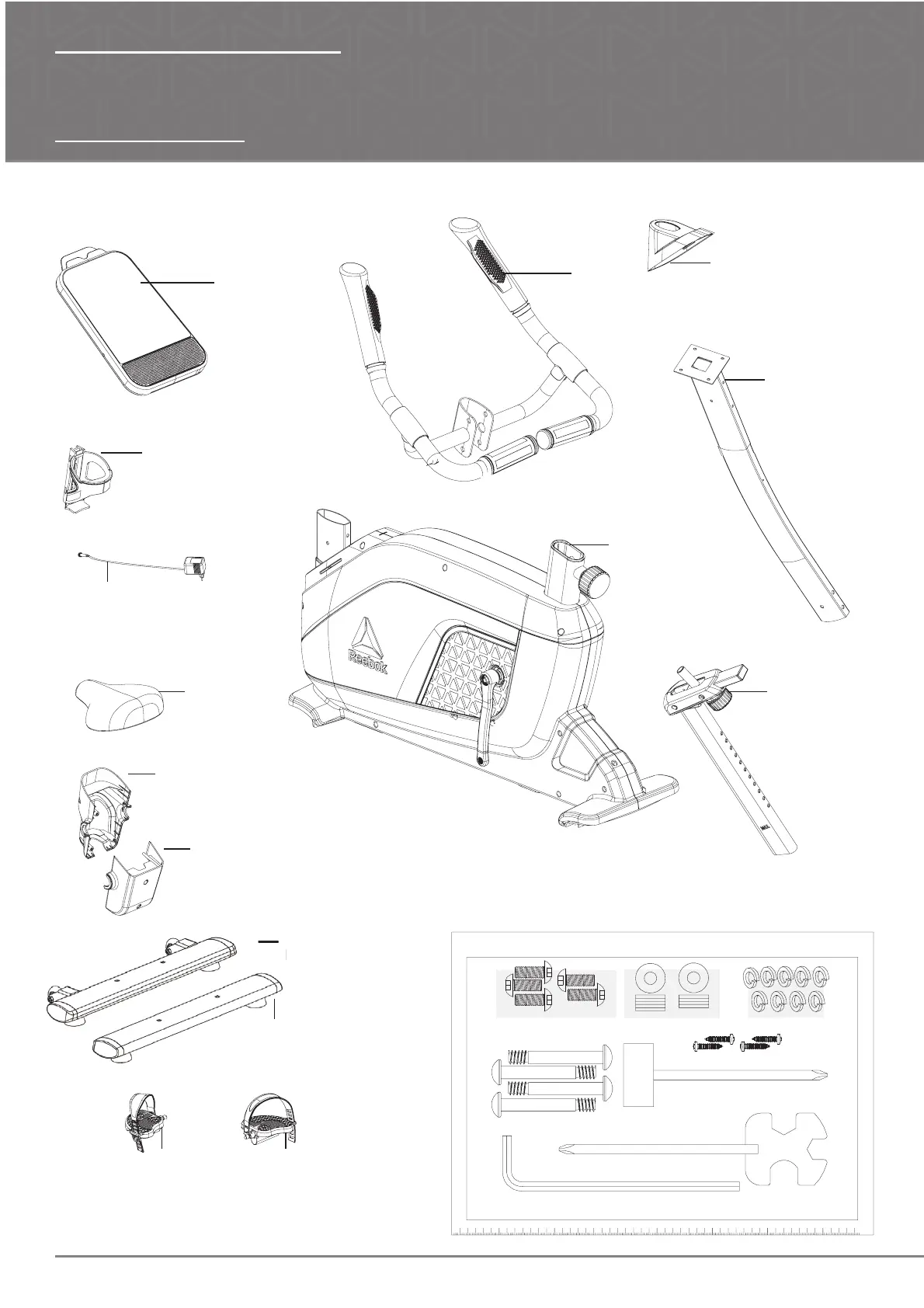 Reebok