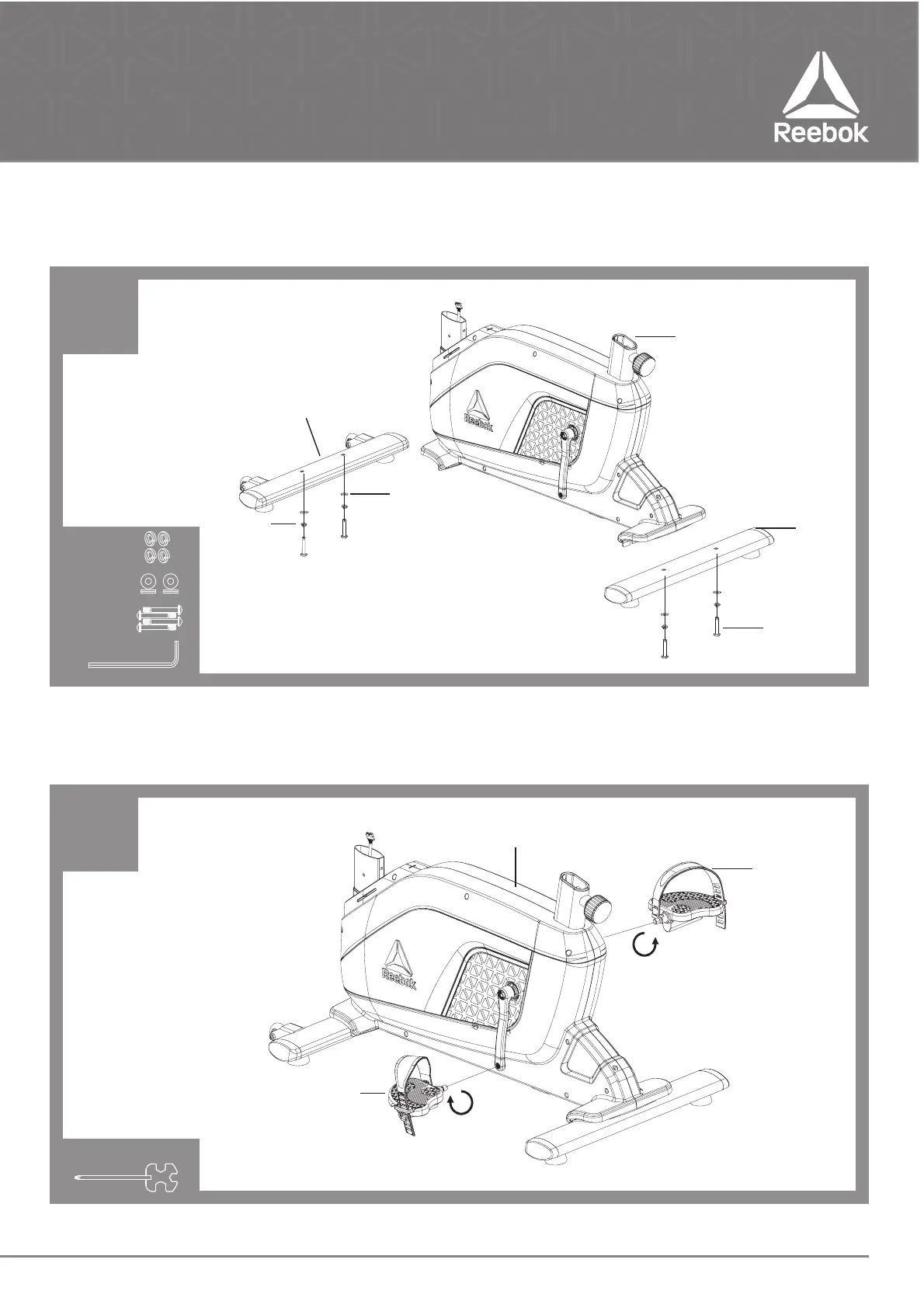 Reebok

Reebok

Reebok