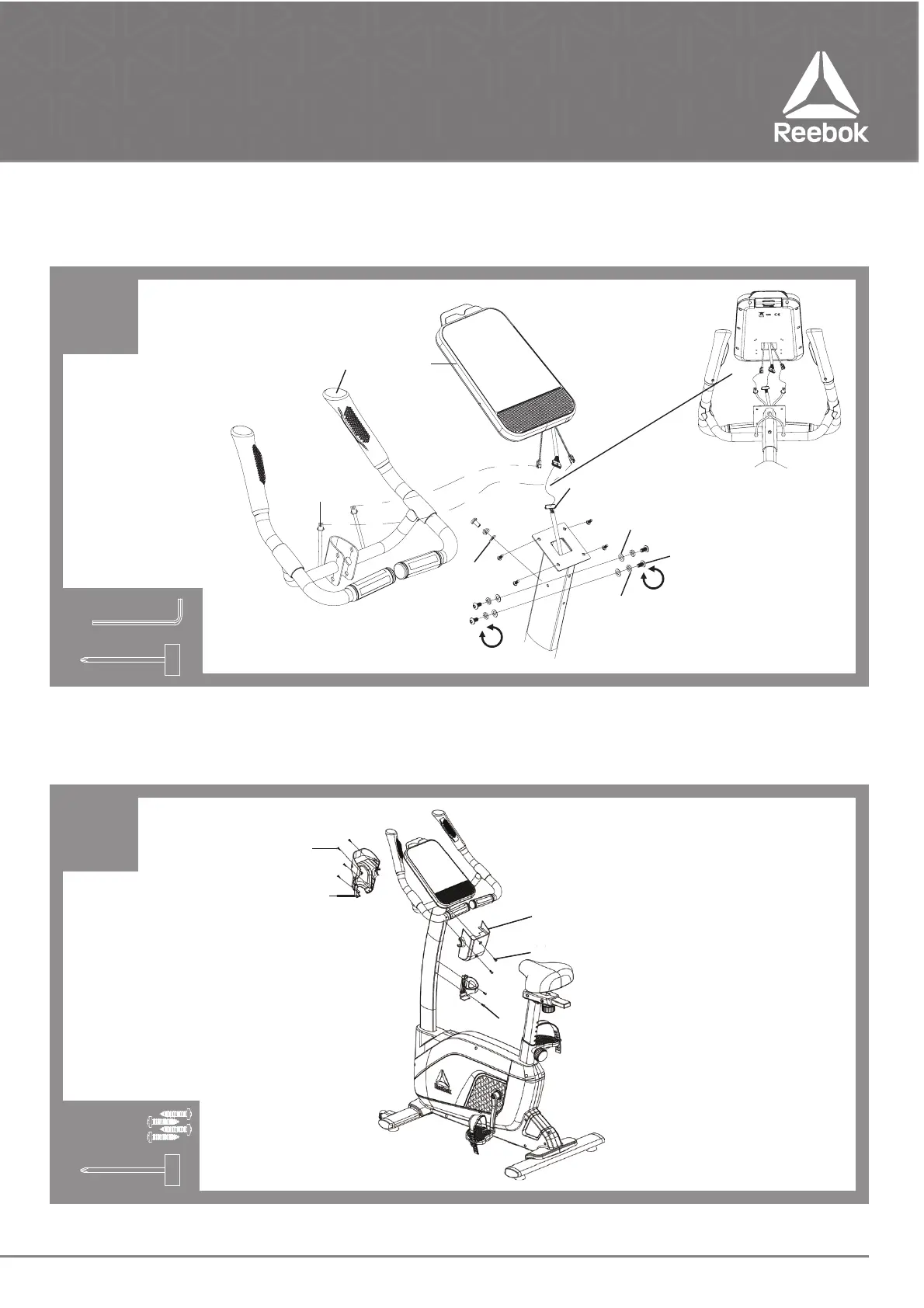 Reebok