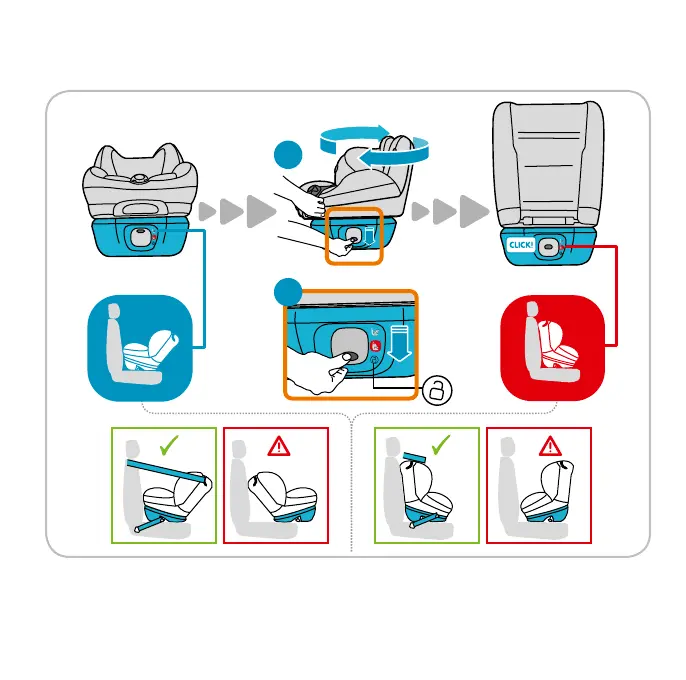 CLICK!