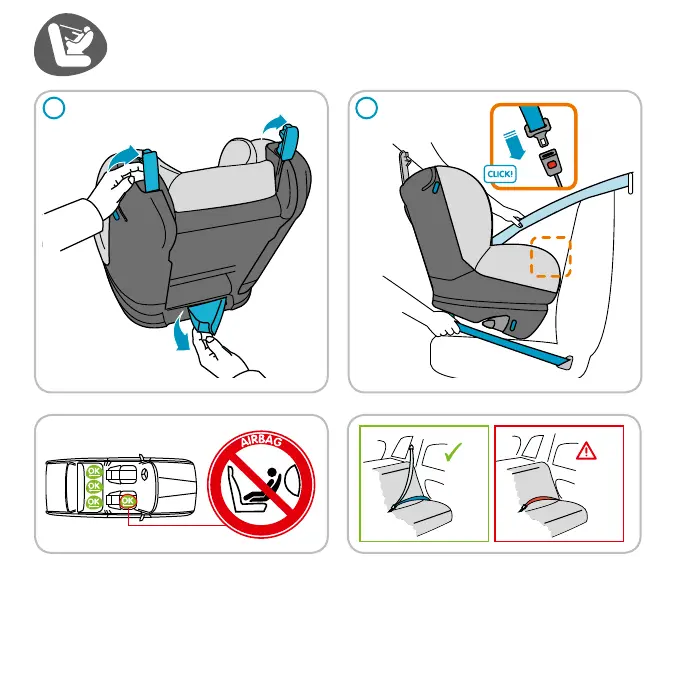 CLICK!

OK
OK
OK
OK

AIRBAG