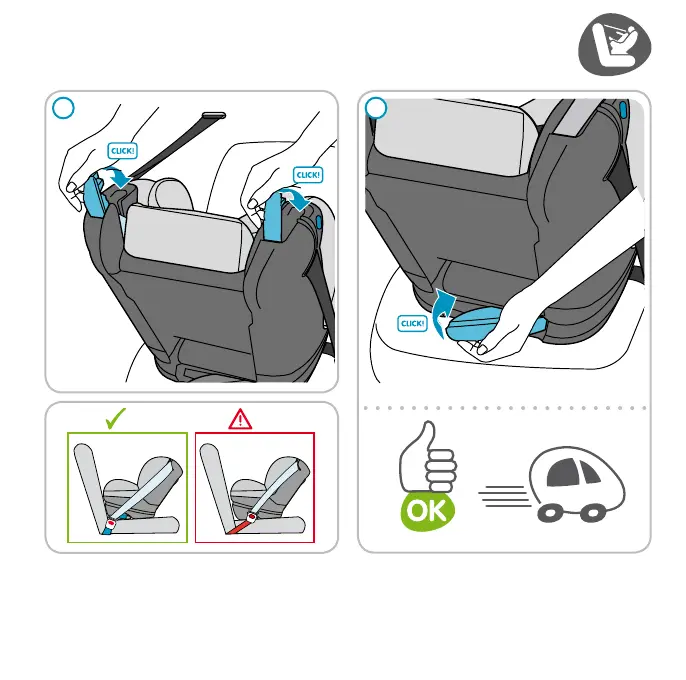 CLICK!
CLICK!
CLICK!
OK