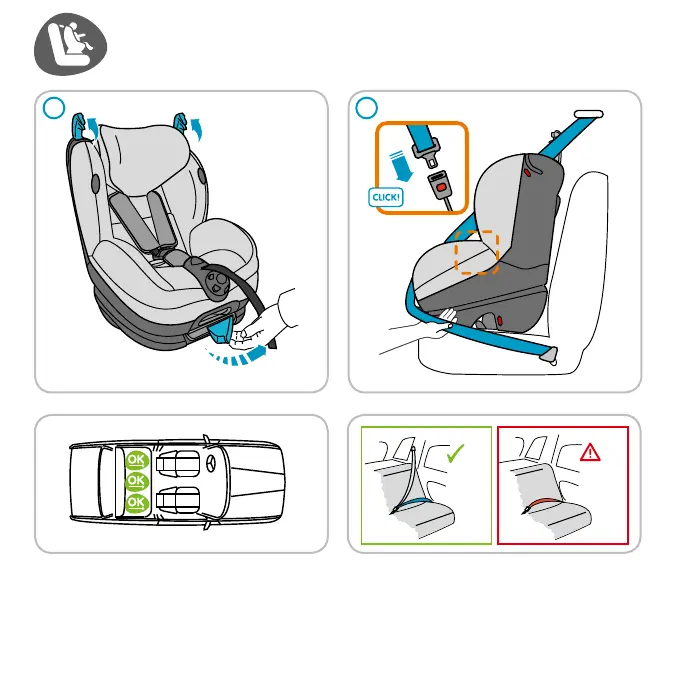 CLICK!

OK
OK
OK