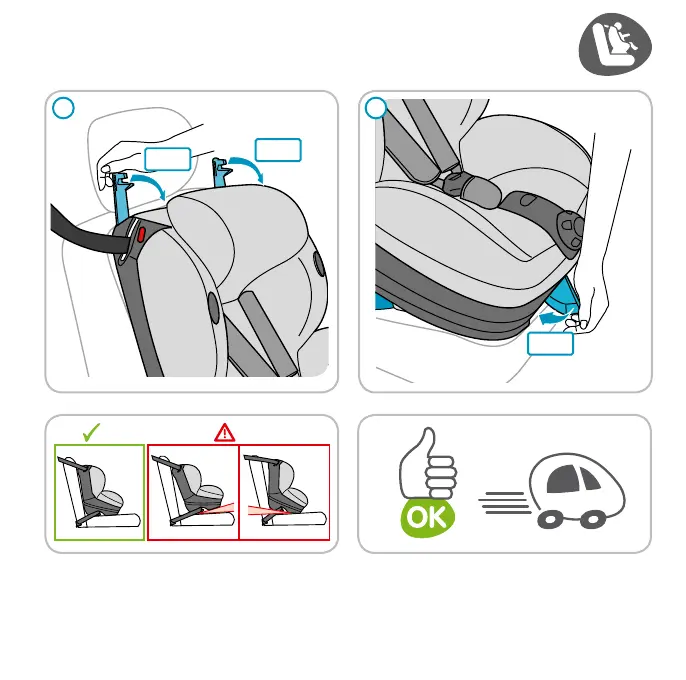 OK