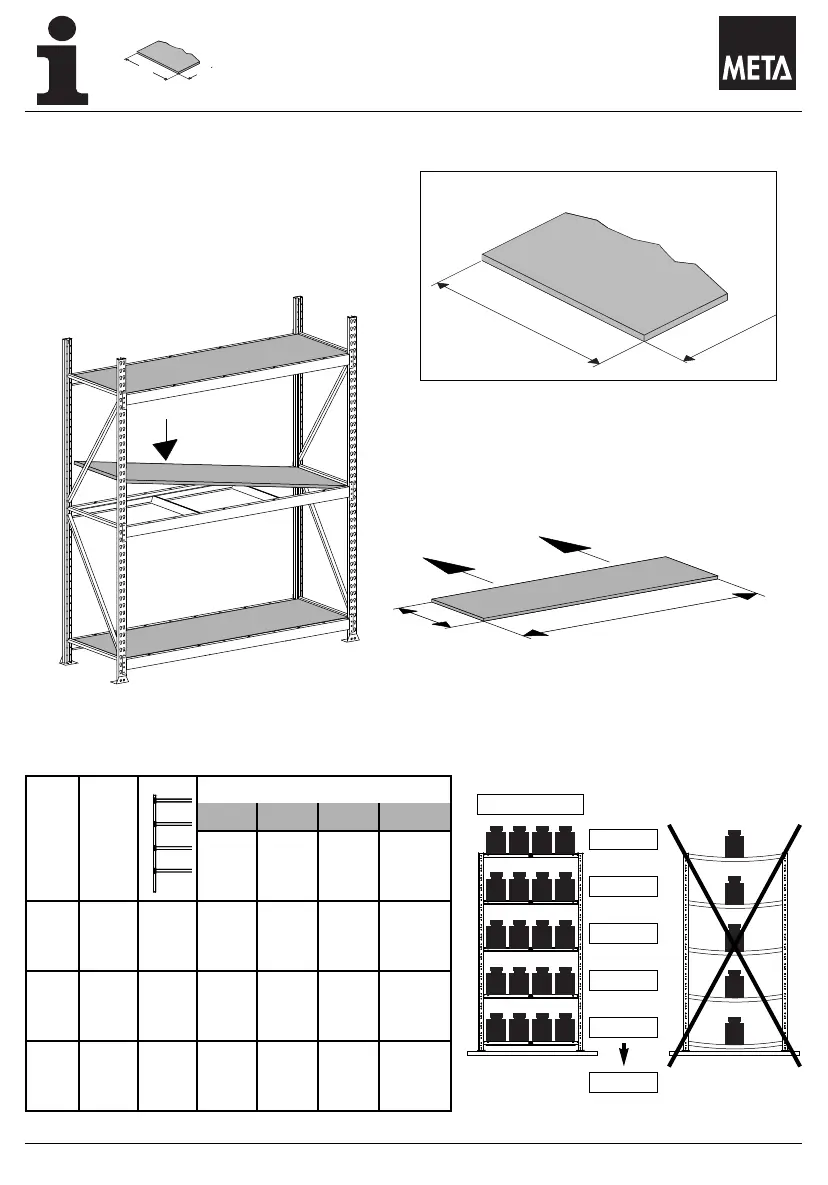 META