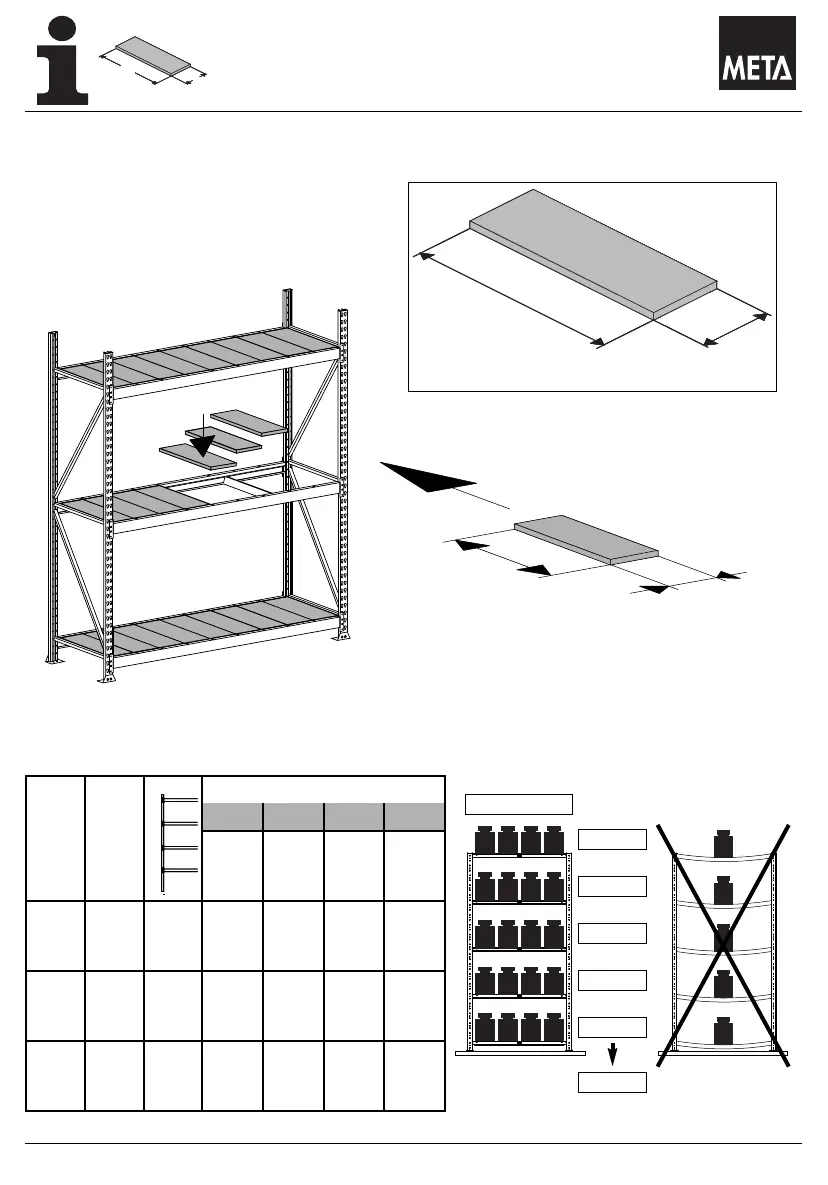 META