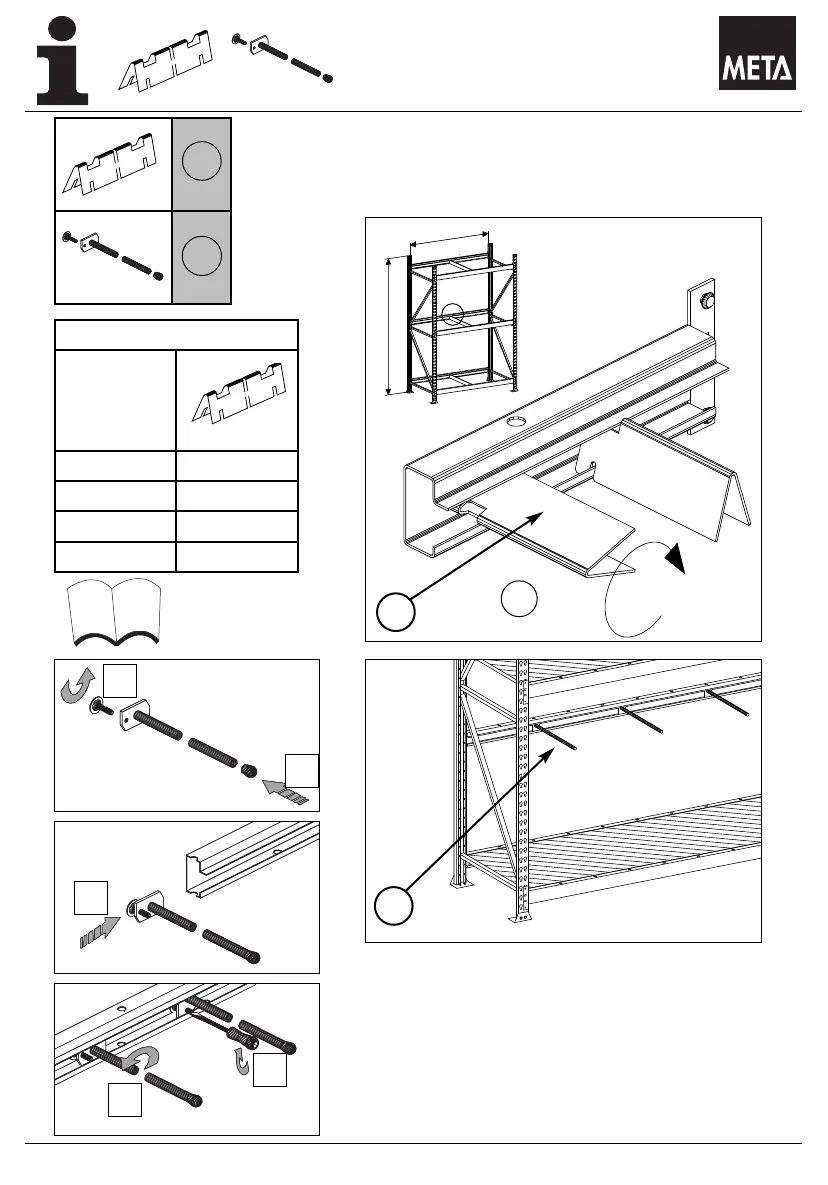 META