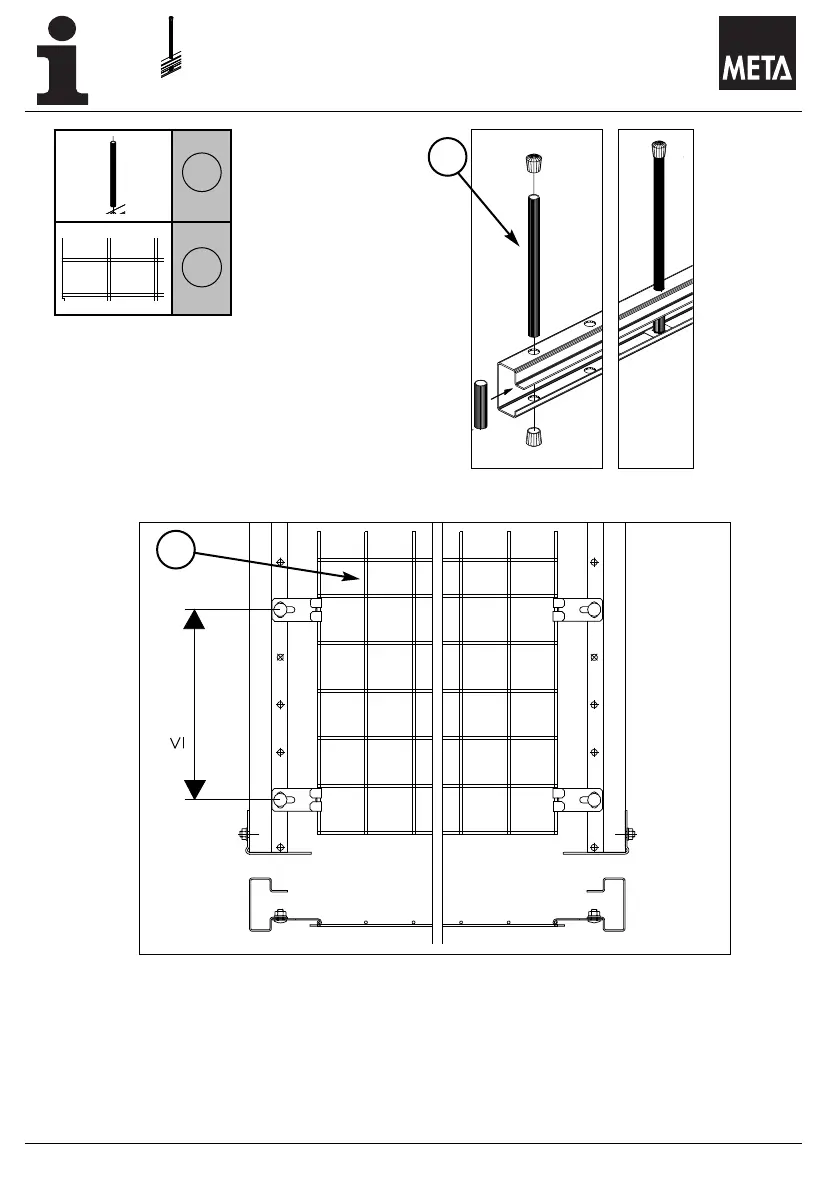 META

VI