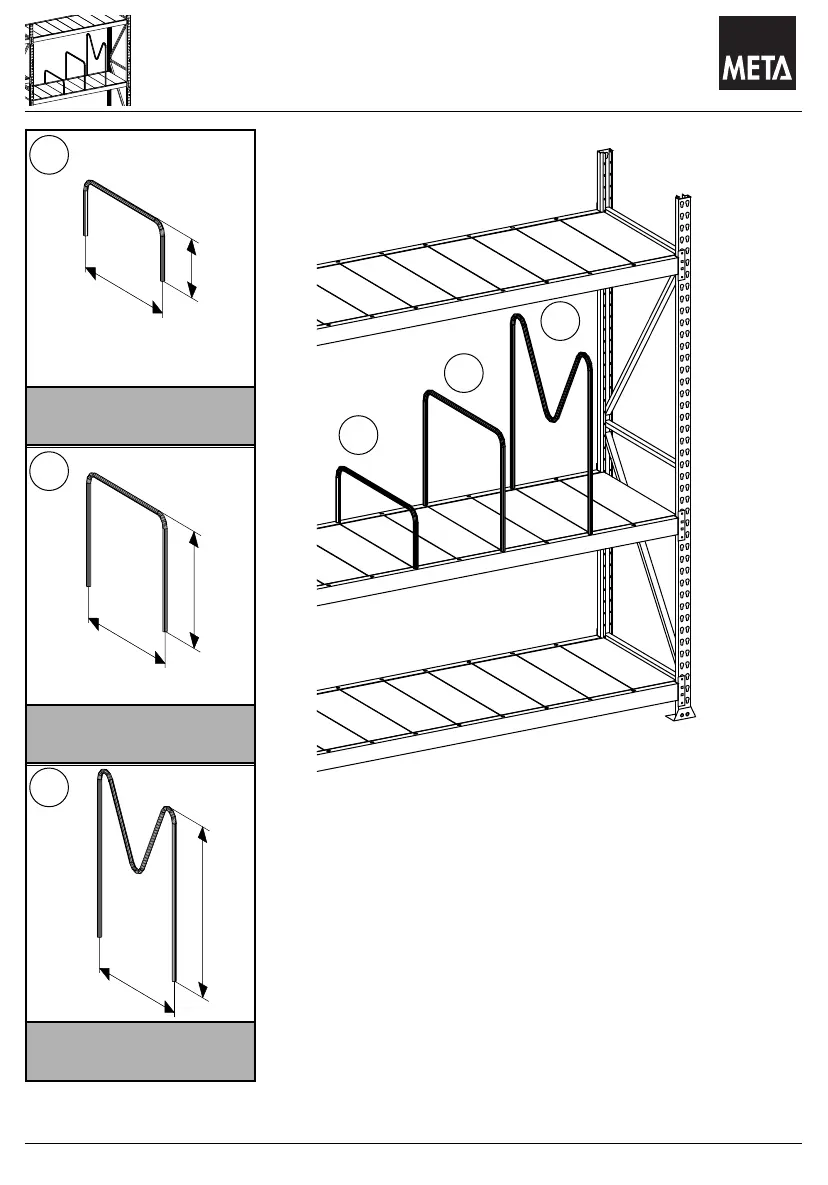 META