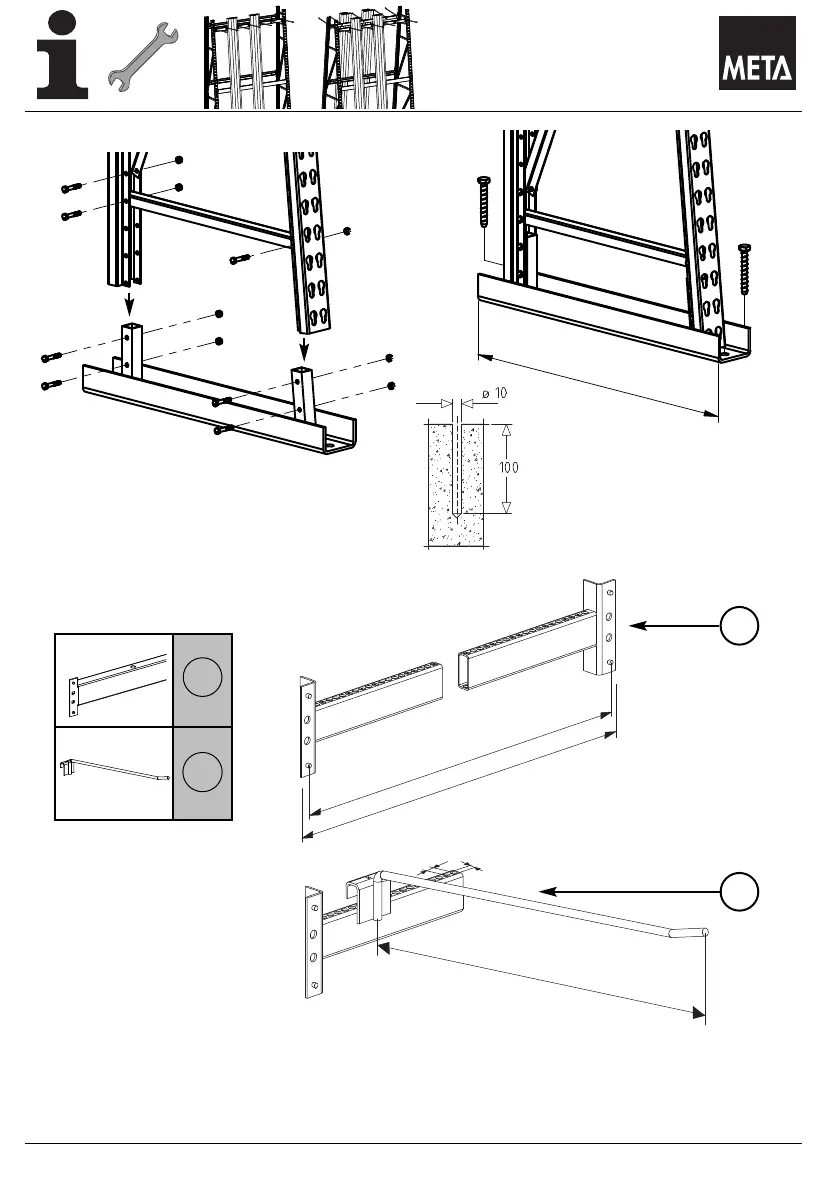 META

ø 10

100