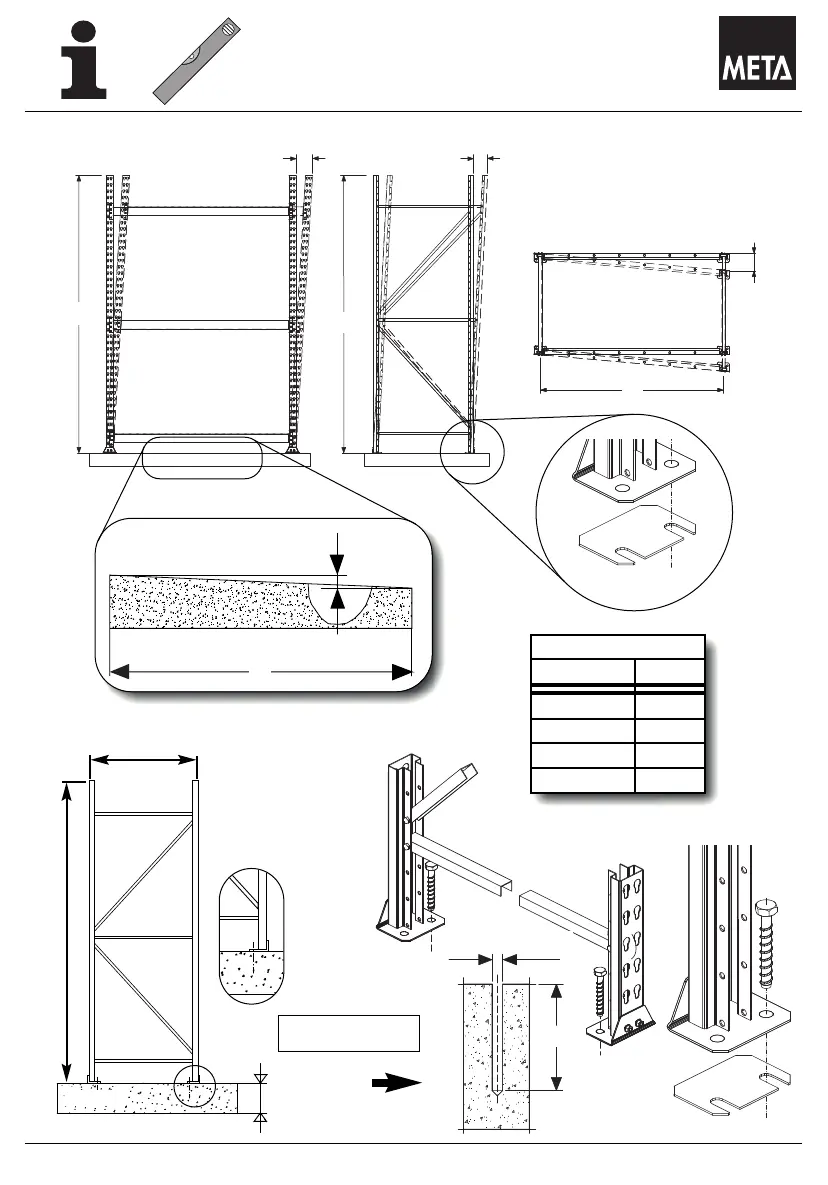 META