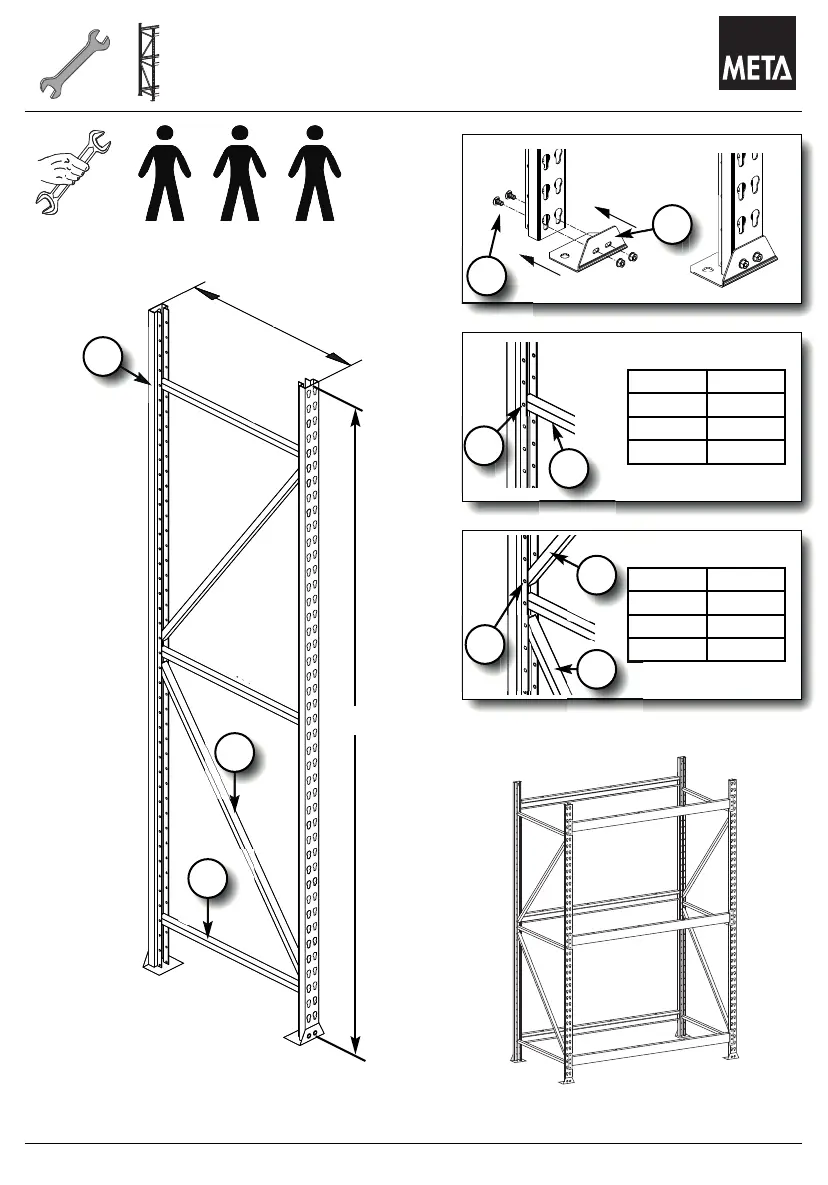 META