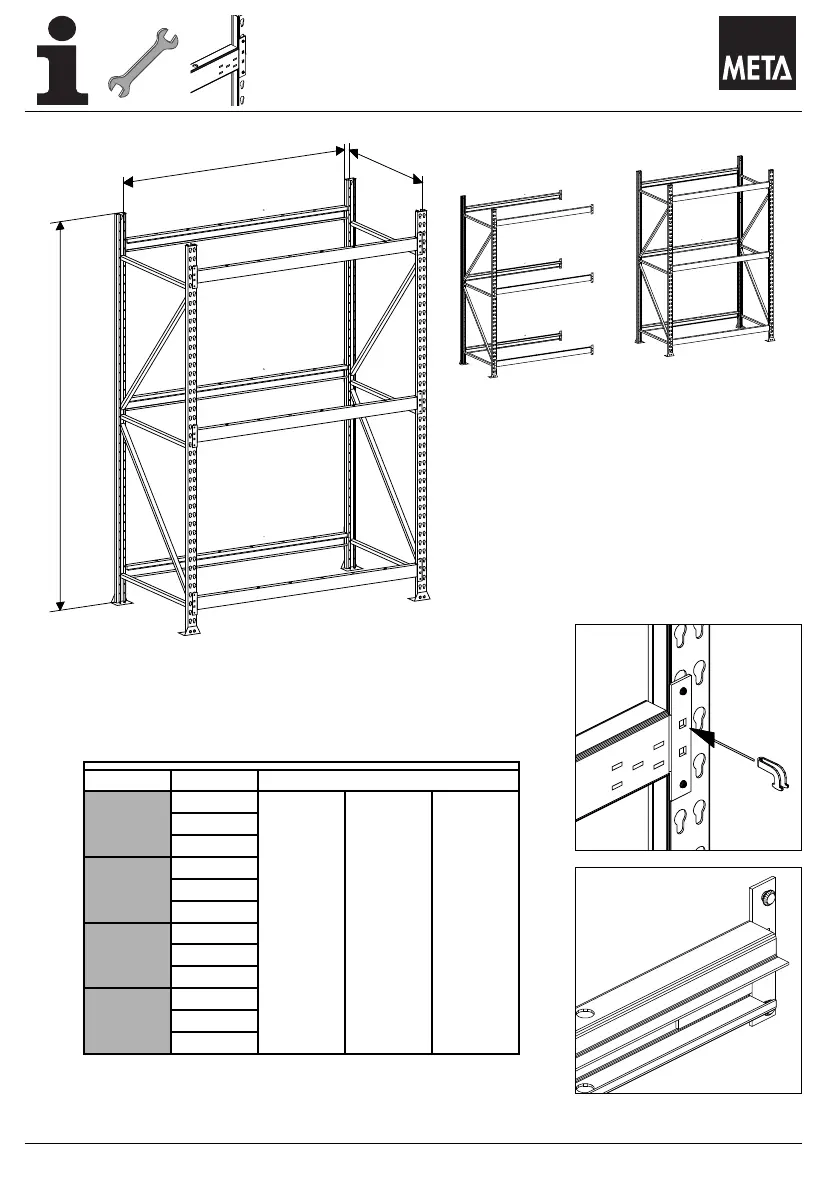 META