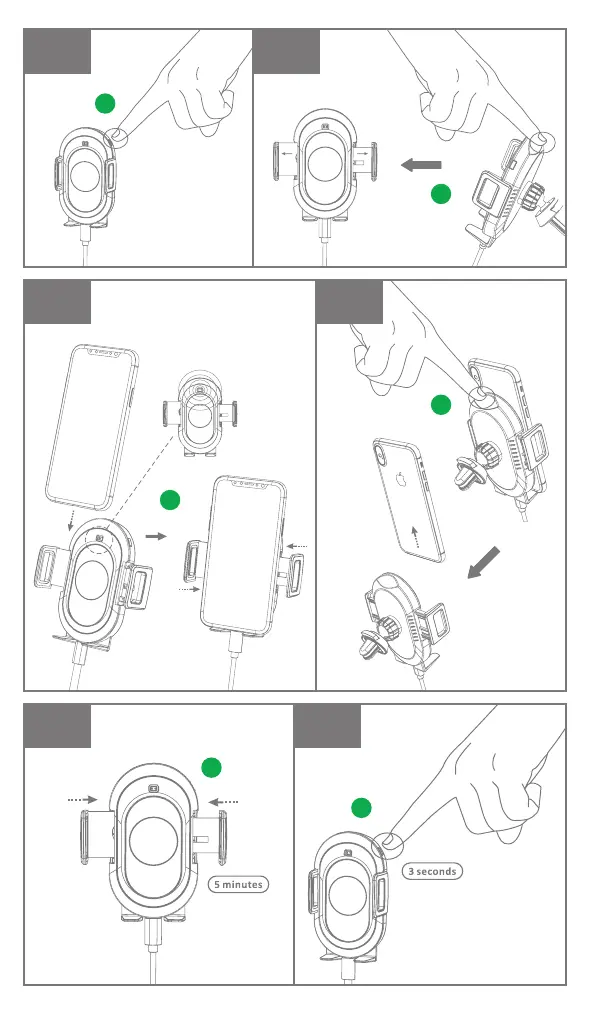 5 minutes

3 seconds