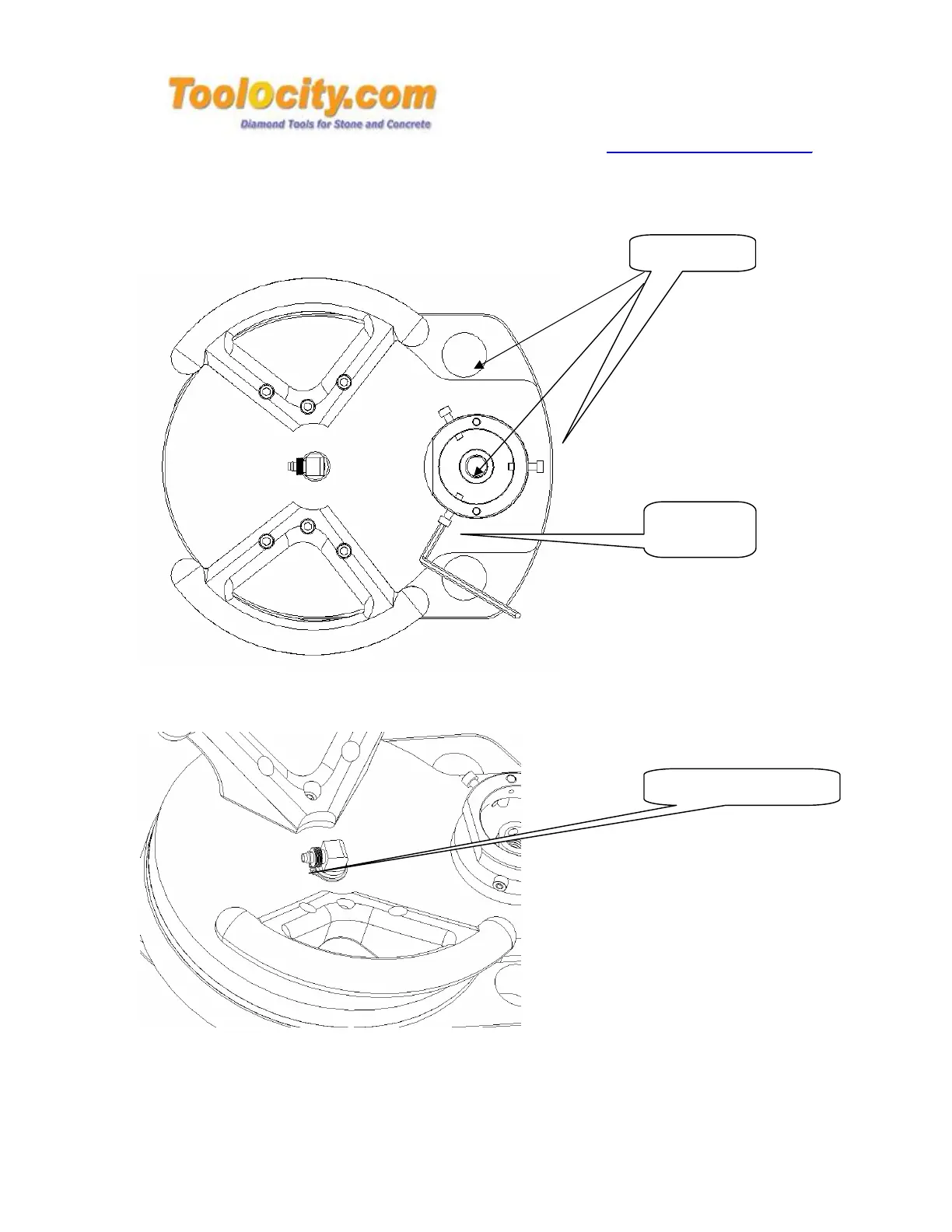 Toolocity.com
Diamond Tools for Stone and Concrete