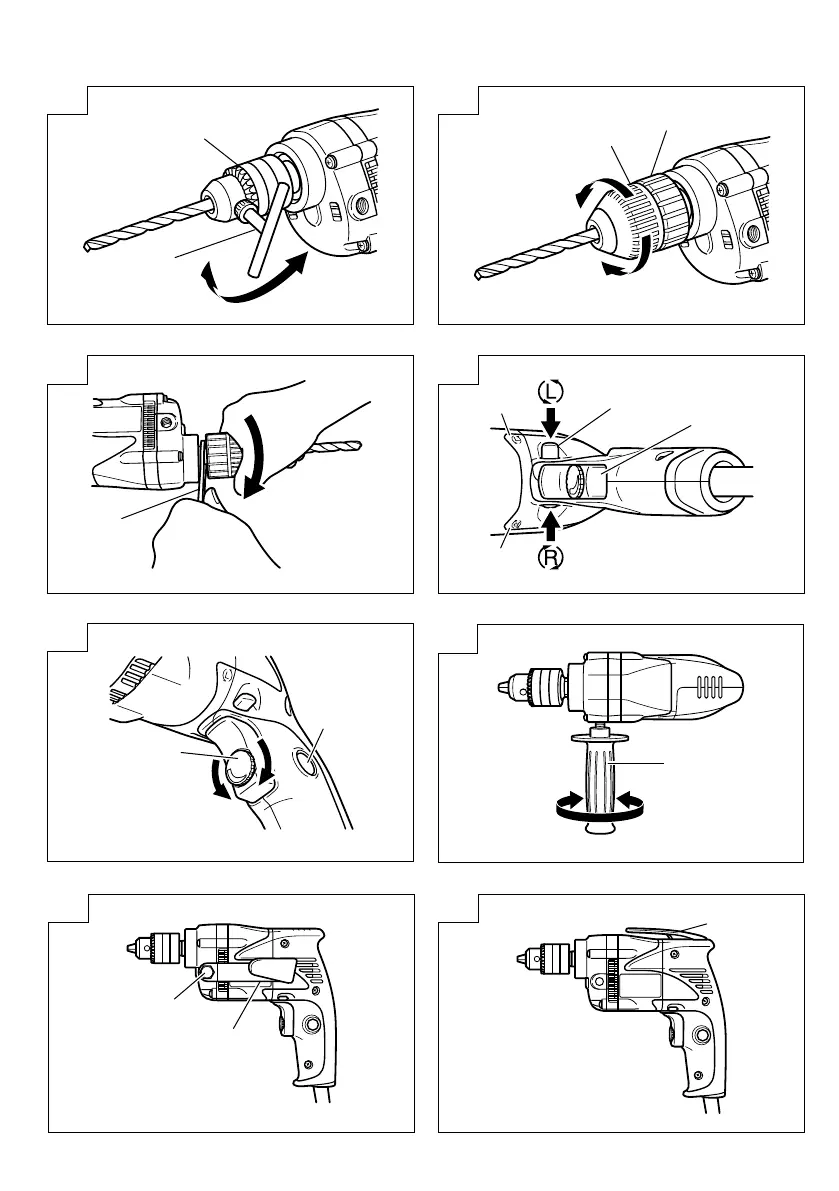 L

R