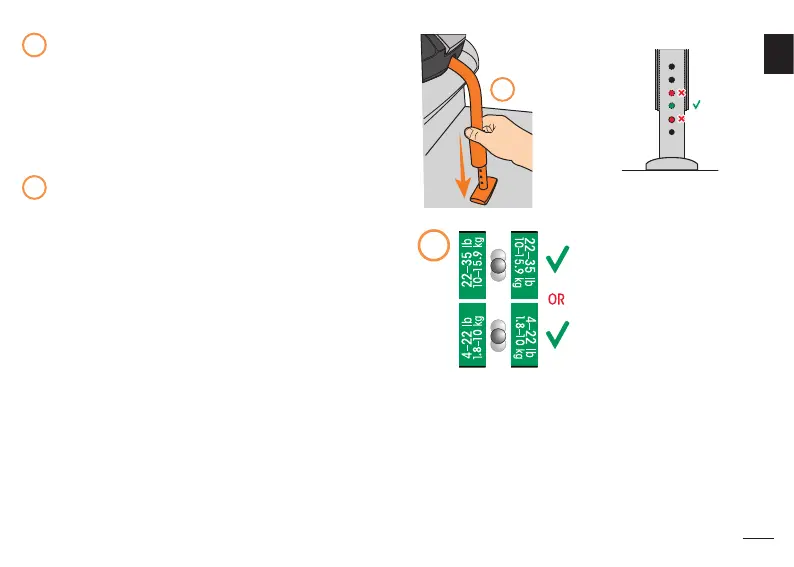 22–35 lb
10–15.9 kg

22–35 lb
10–15.9 kg

OR

4–22 lb
1.8–10 kg

4–22 lb
1.8–10 kg