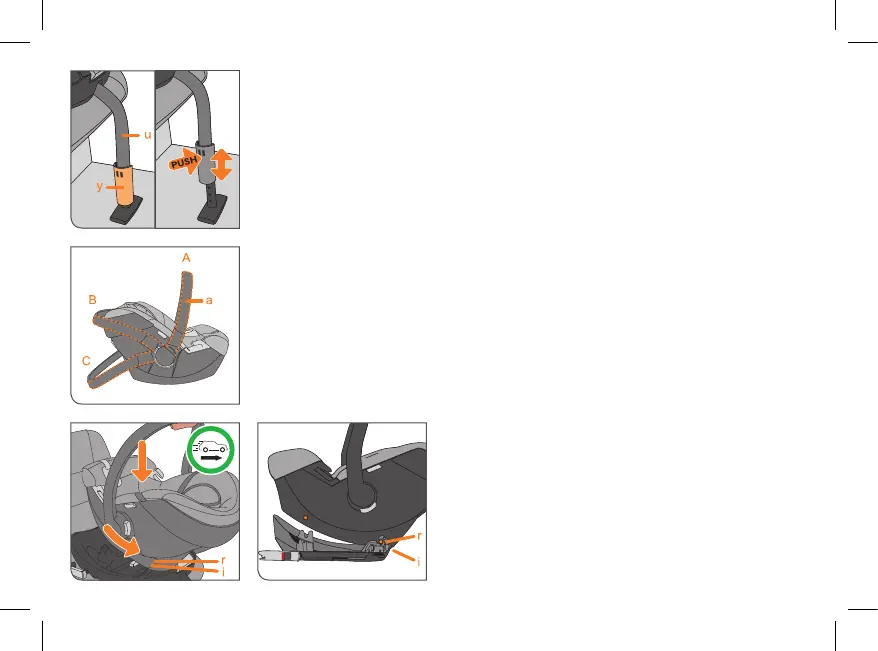 u
y
PUSH
A
B
a
C
r
i
r
i