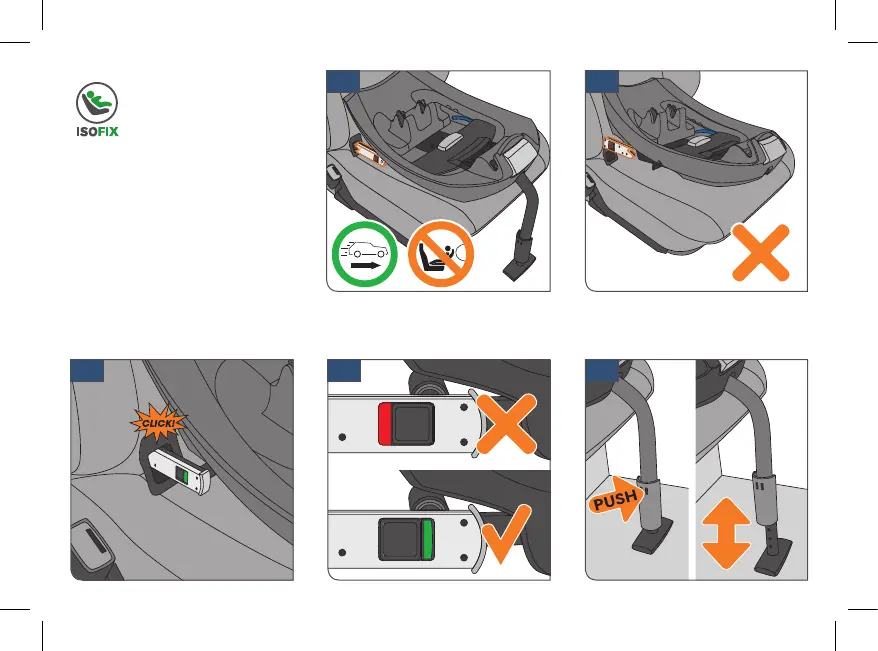 ISOFIX

CLICK!

PUSH