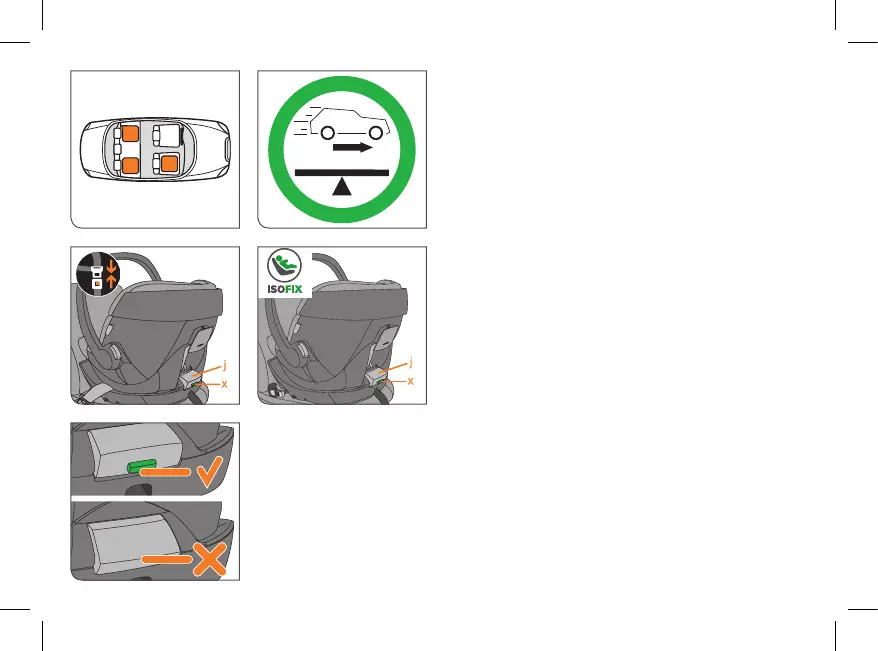 j
x

ISOFIX
j
x