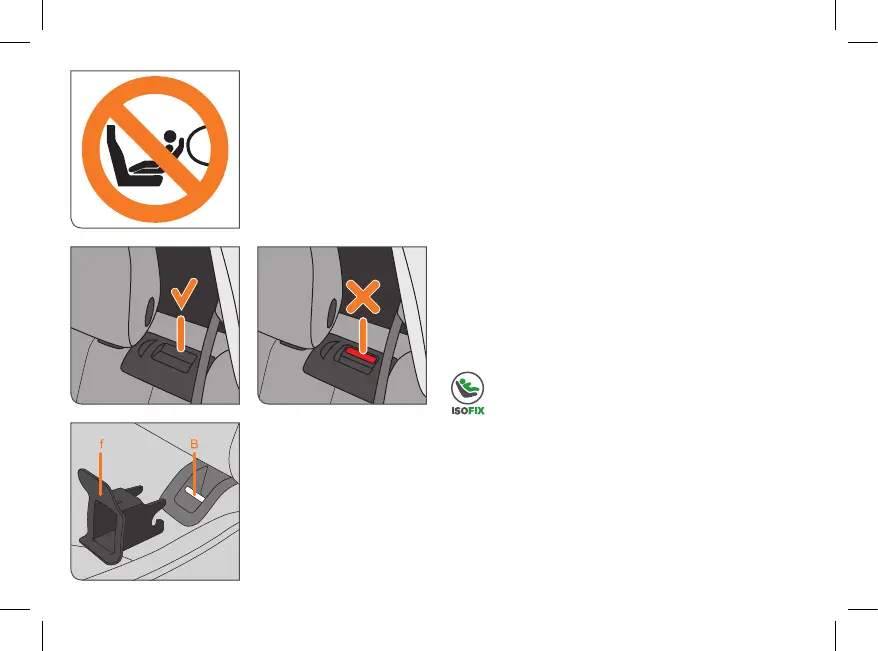 ISOFIX

f

B