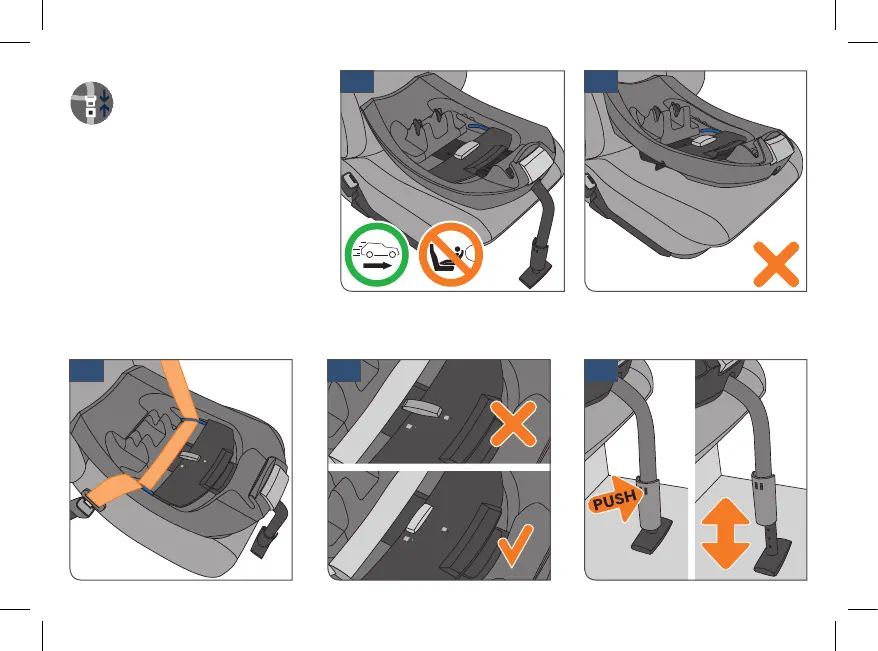 PUSH