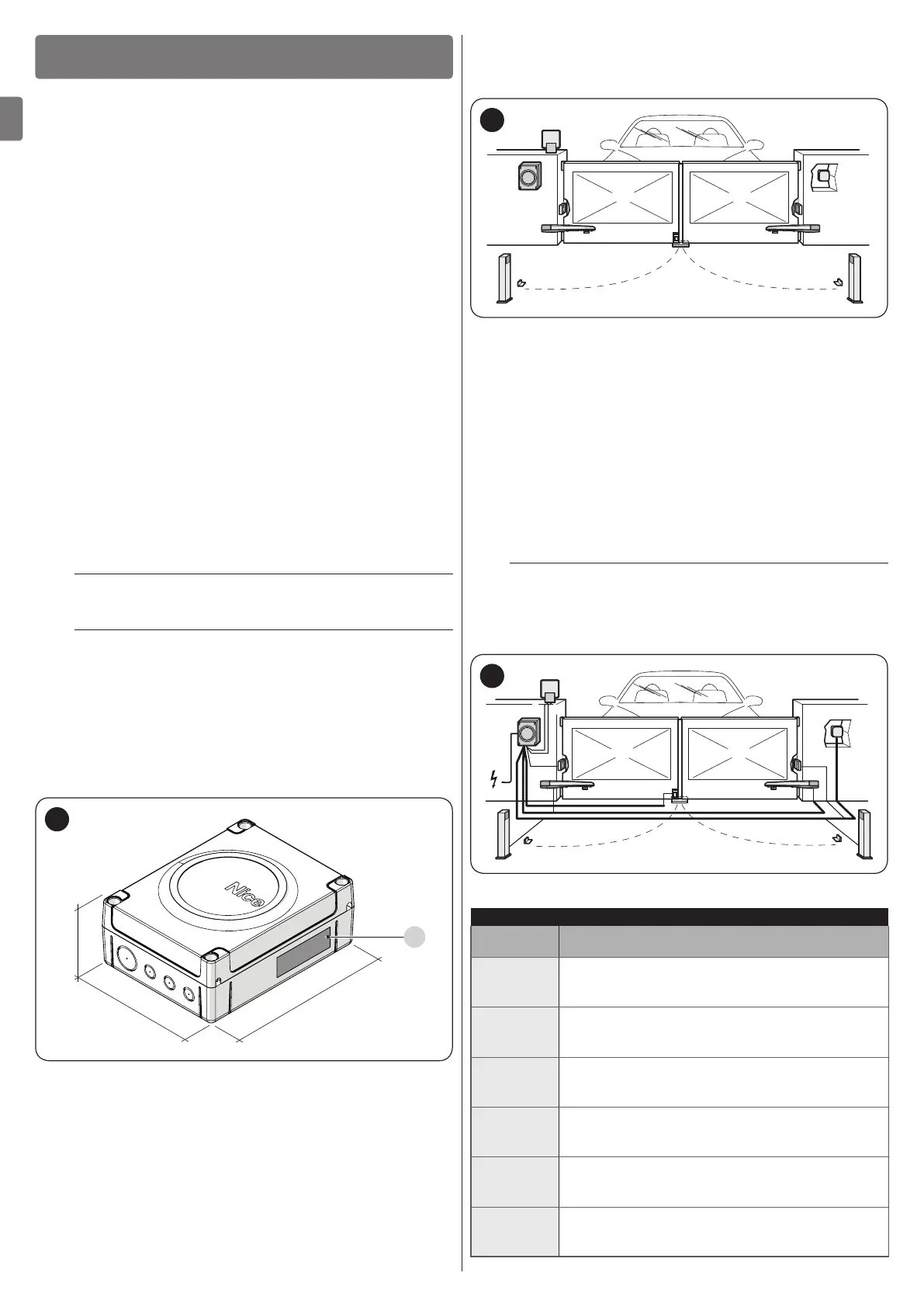 Nice