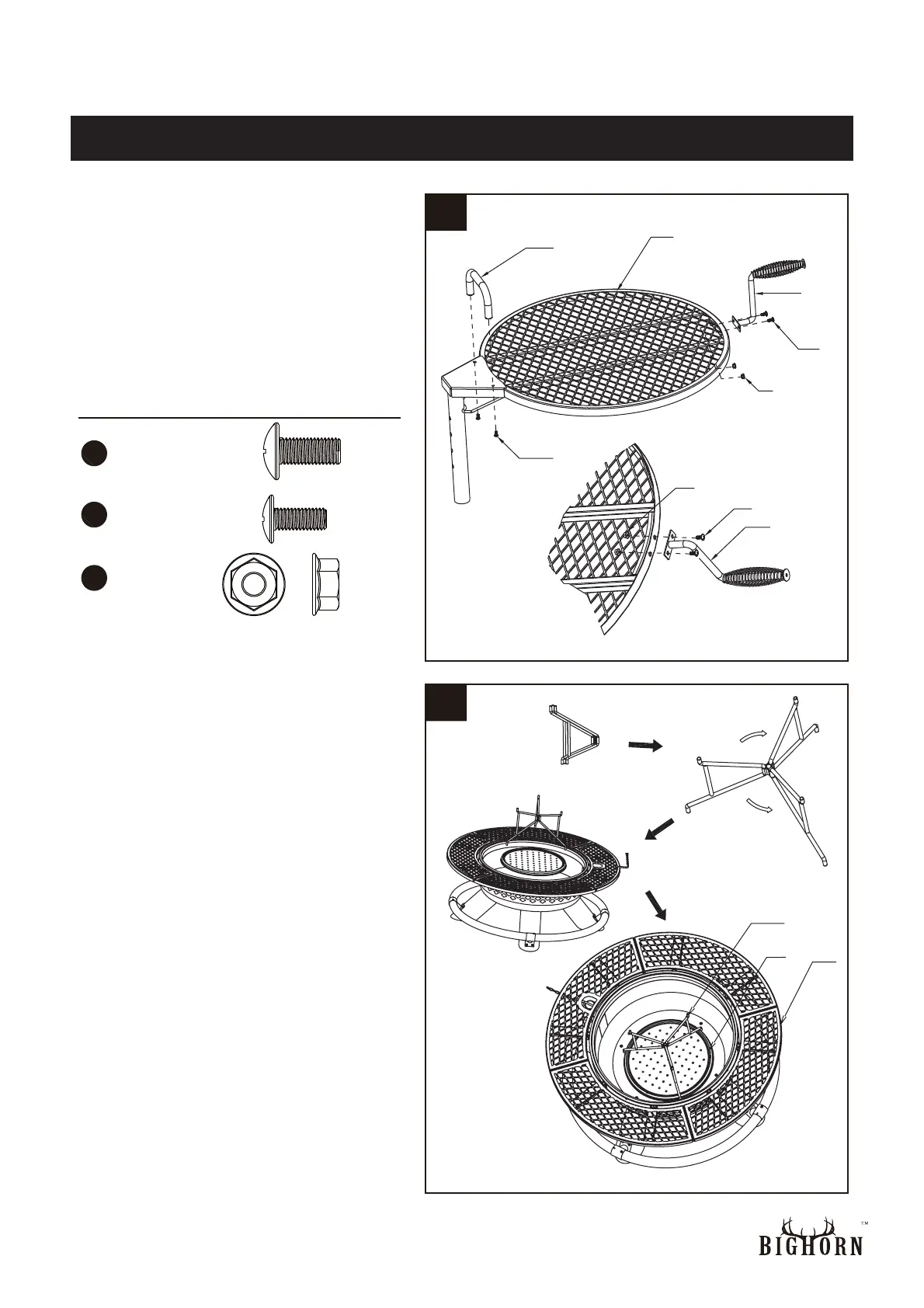 BIGHORN ™