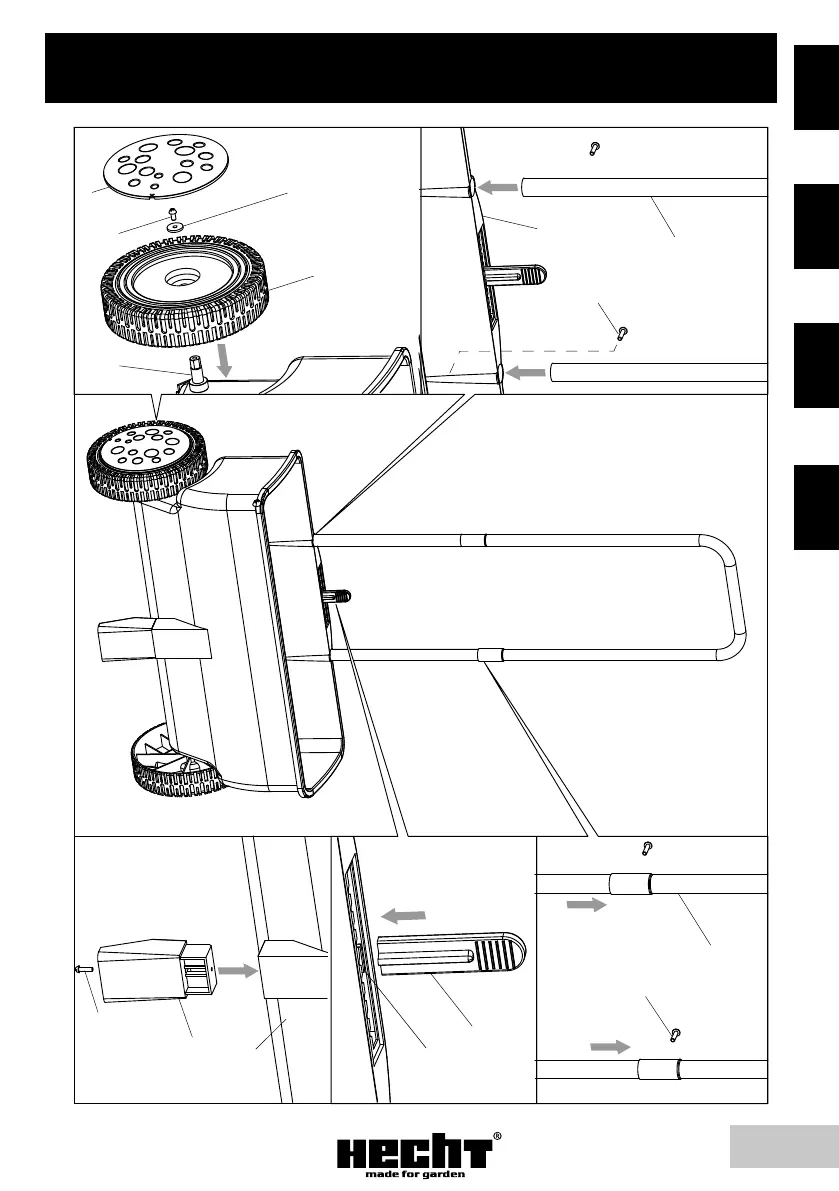 HECHT®
made for garden