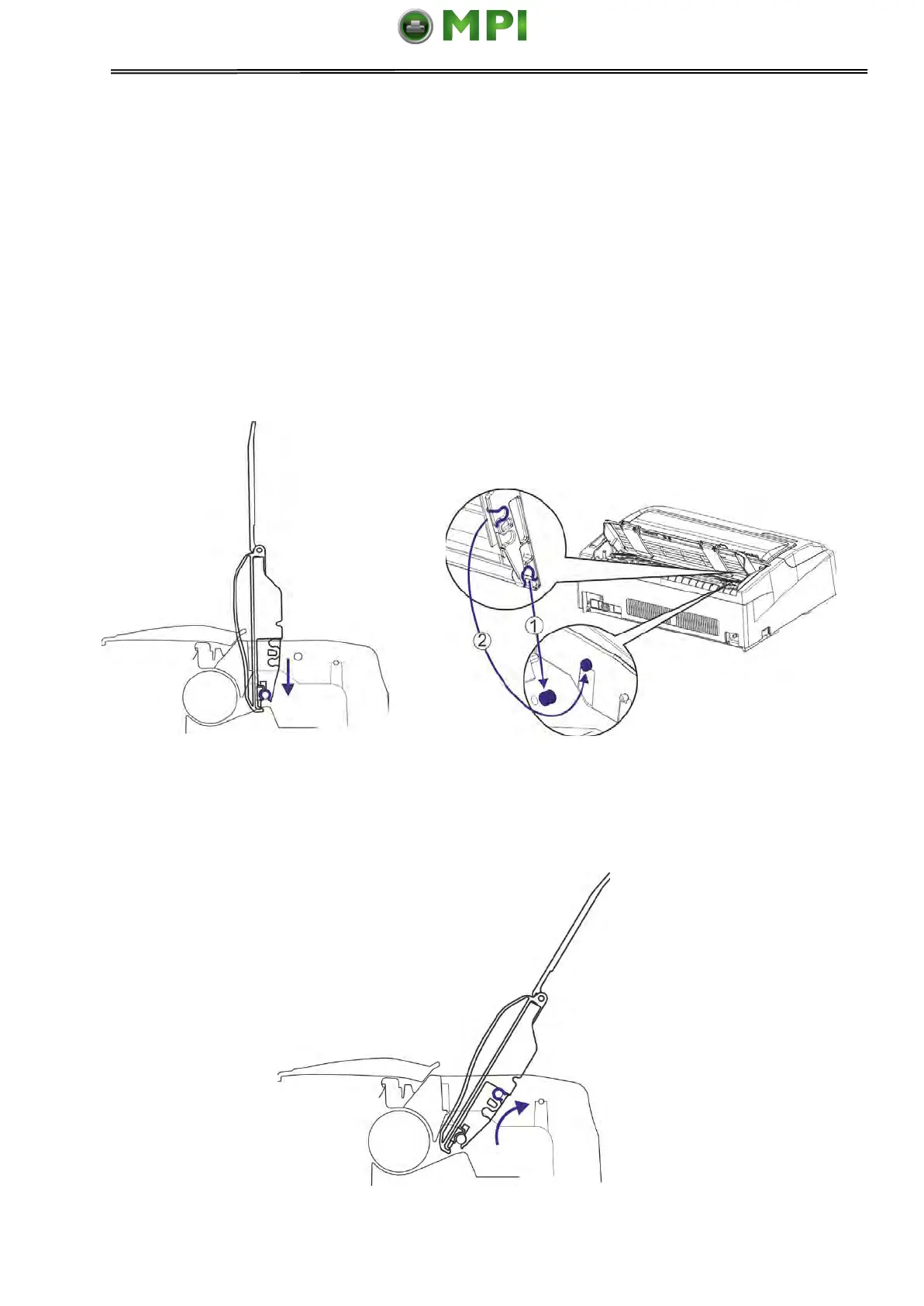 MPI

1

2