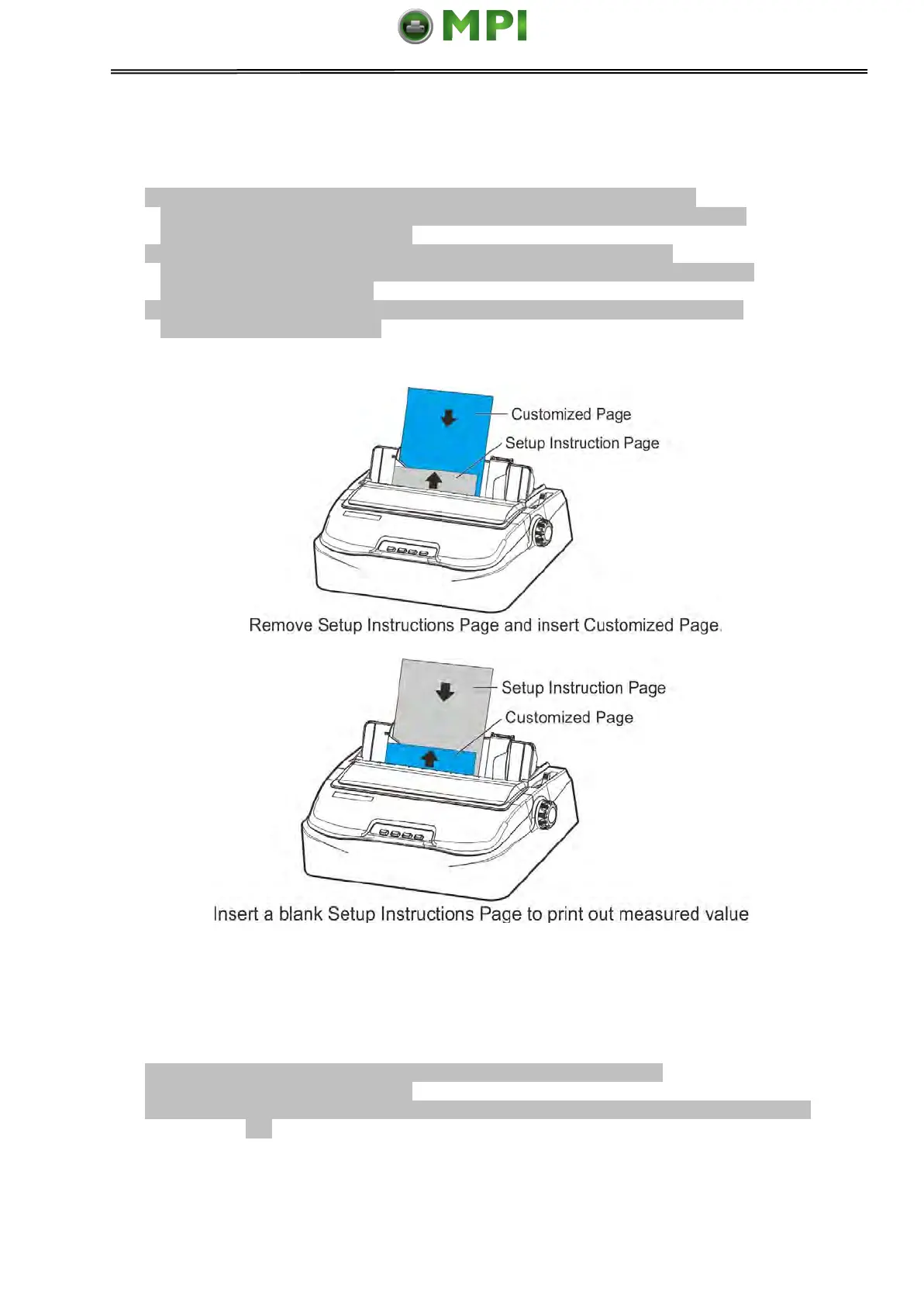 MPI

Customized Page

Setup Instruction Page

Remove Setup Instructions Page and insert Customized Page.

Setup Instruction Page

Customized Page

Insert a blank Setup Instructions Page to print out measured value