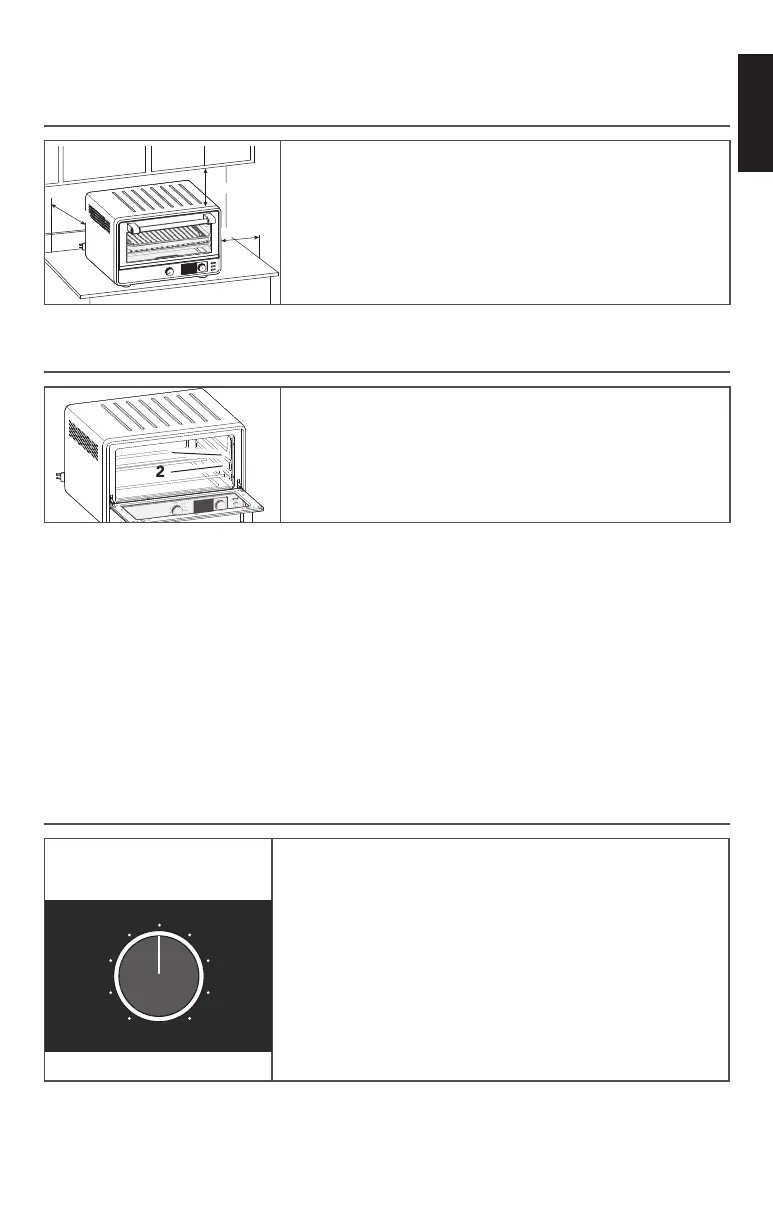 2