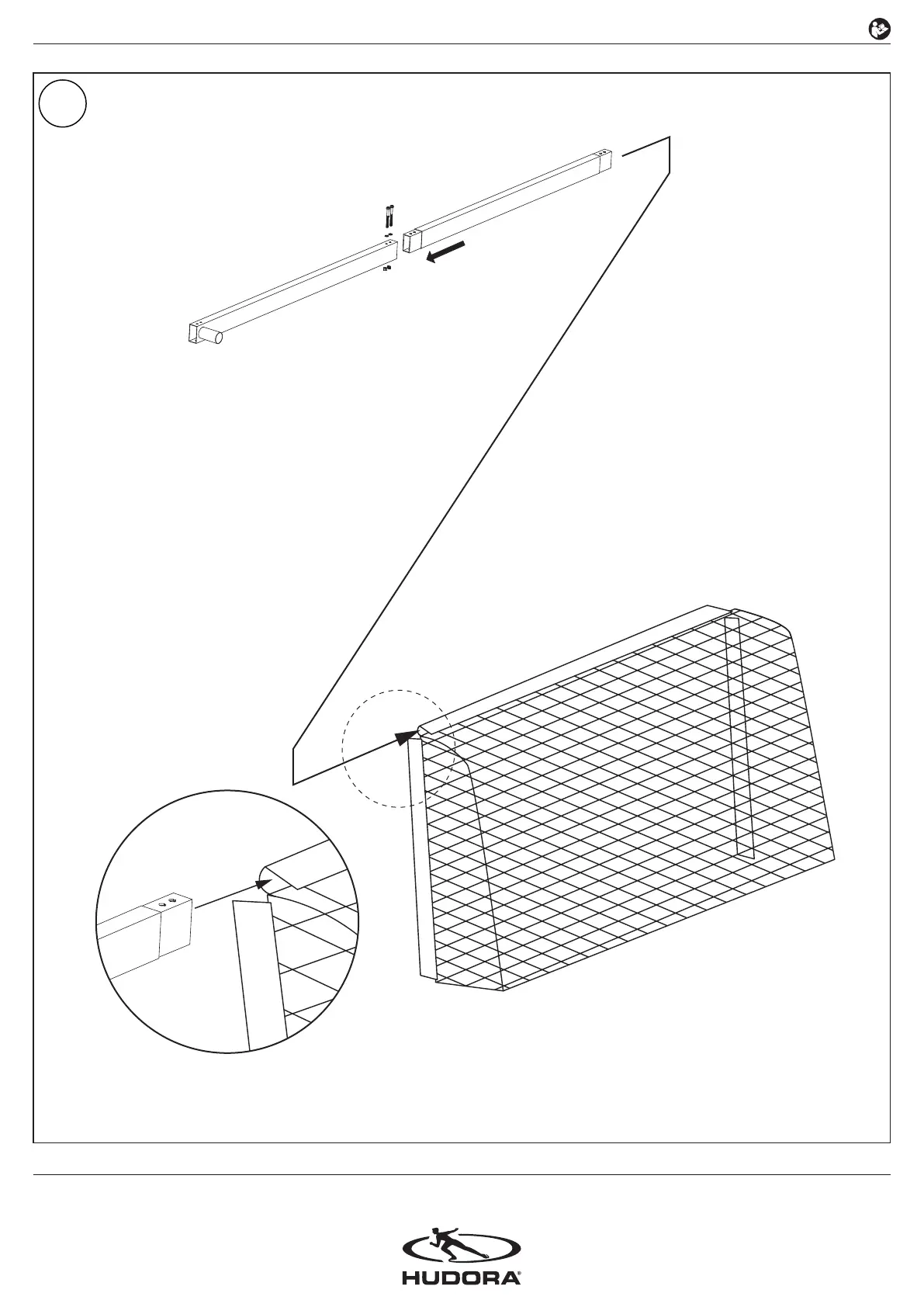 HUDORA®