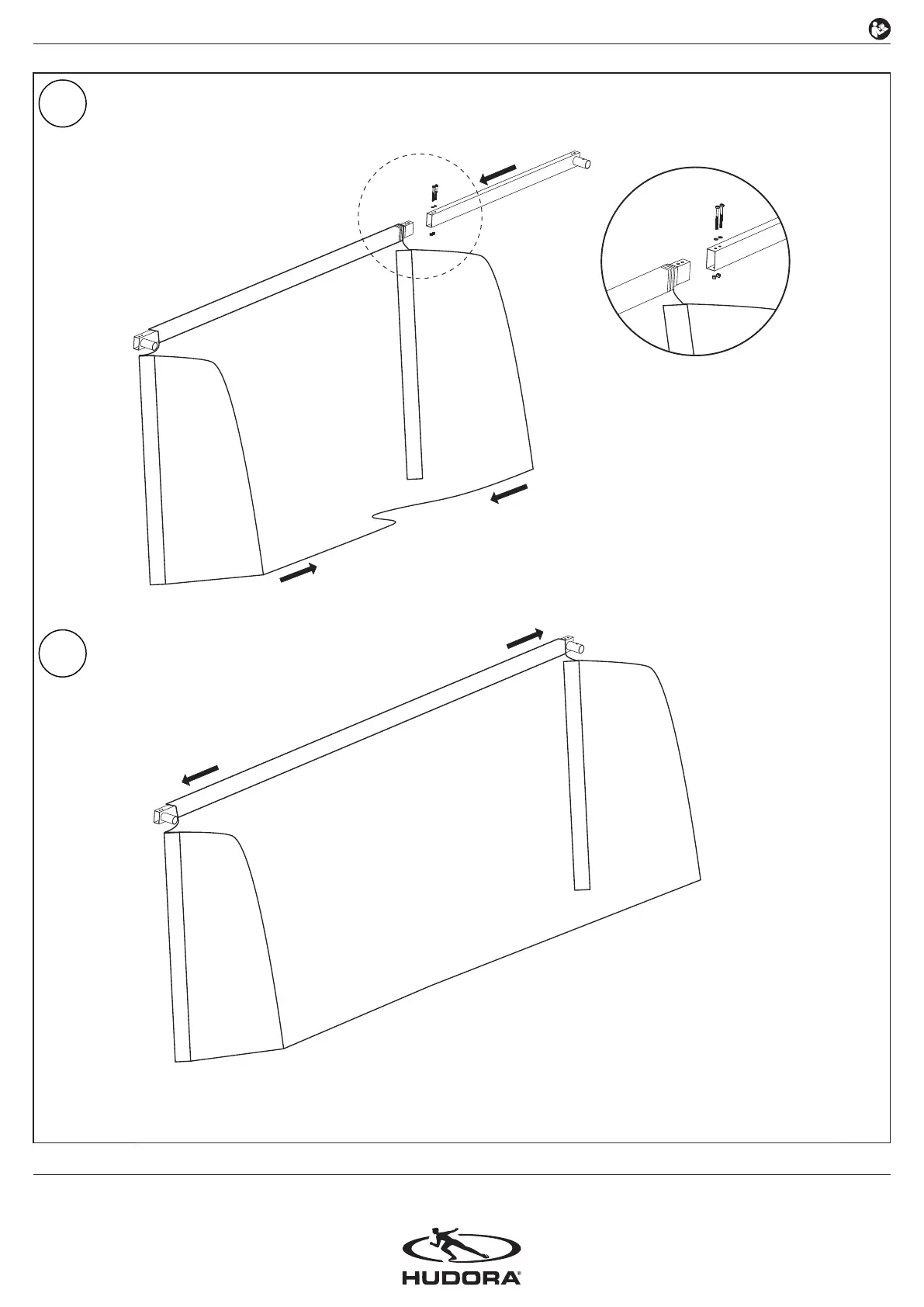 HUDORA®