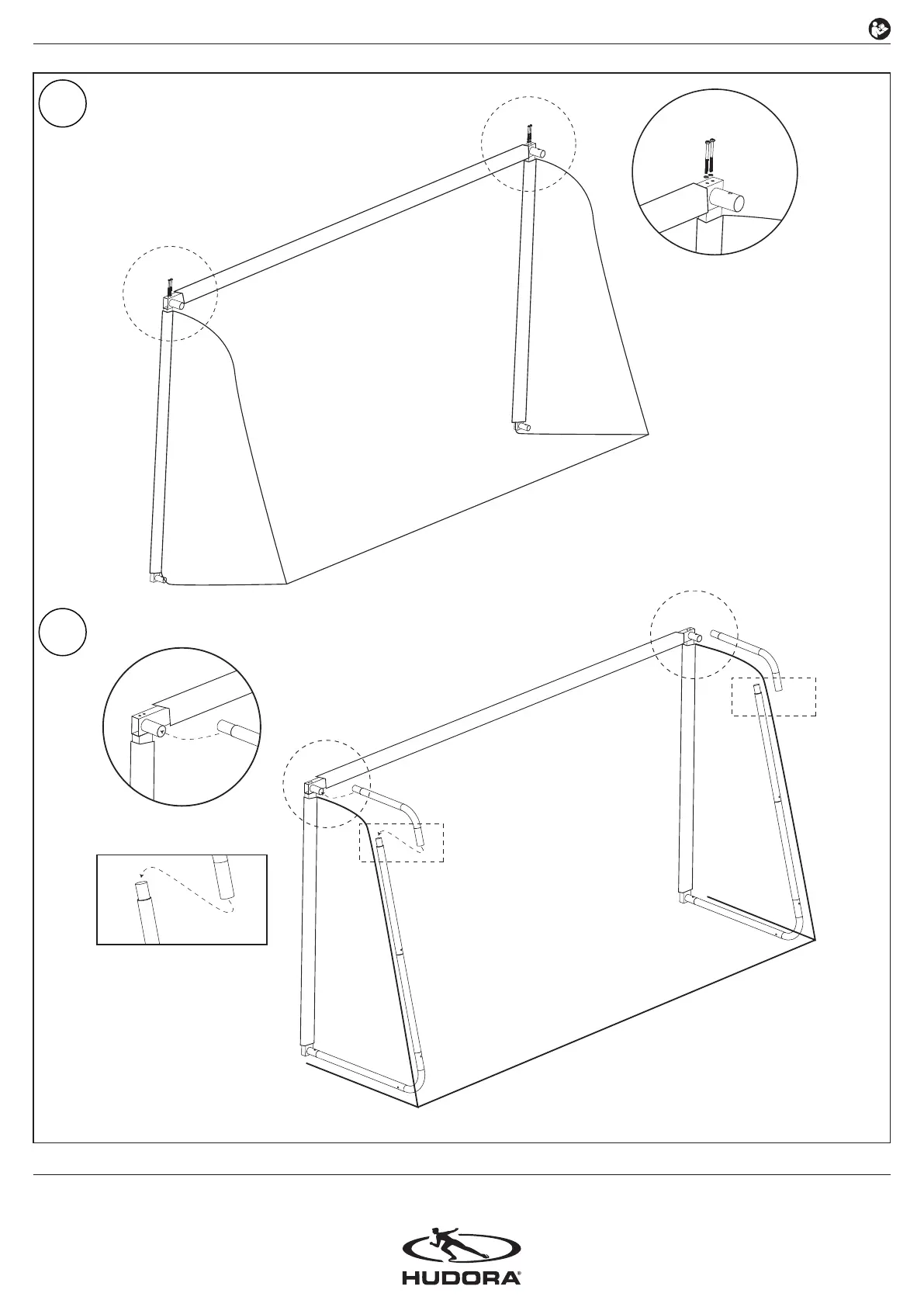 HUDORA®