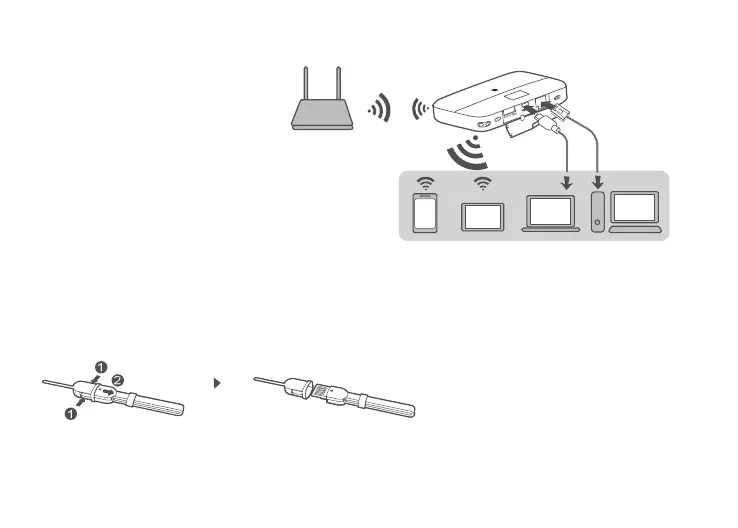 1
2
1