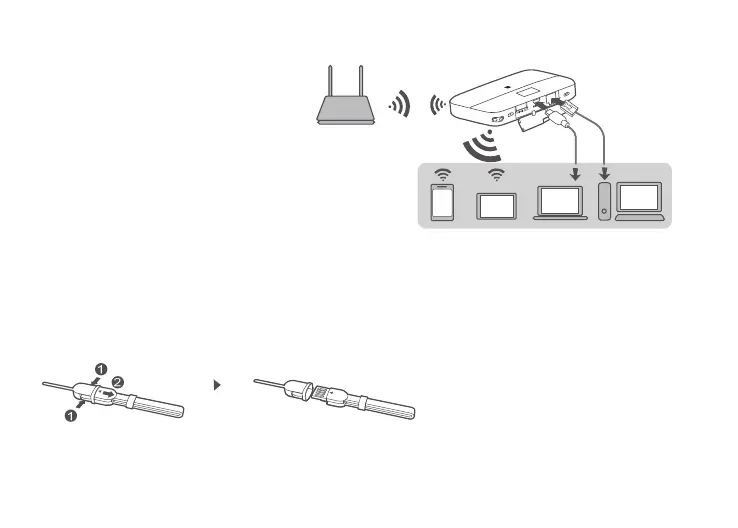 1
2
1