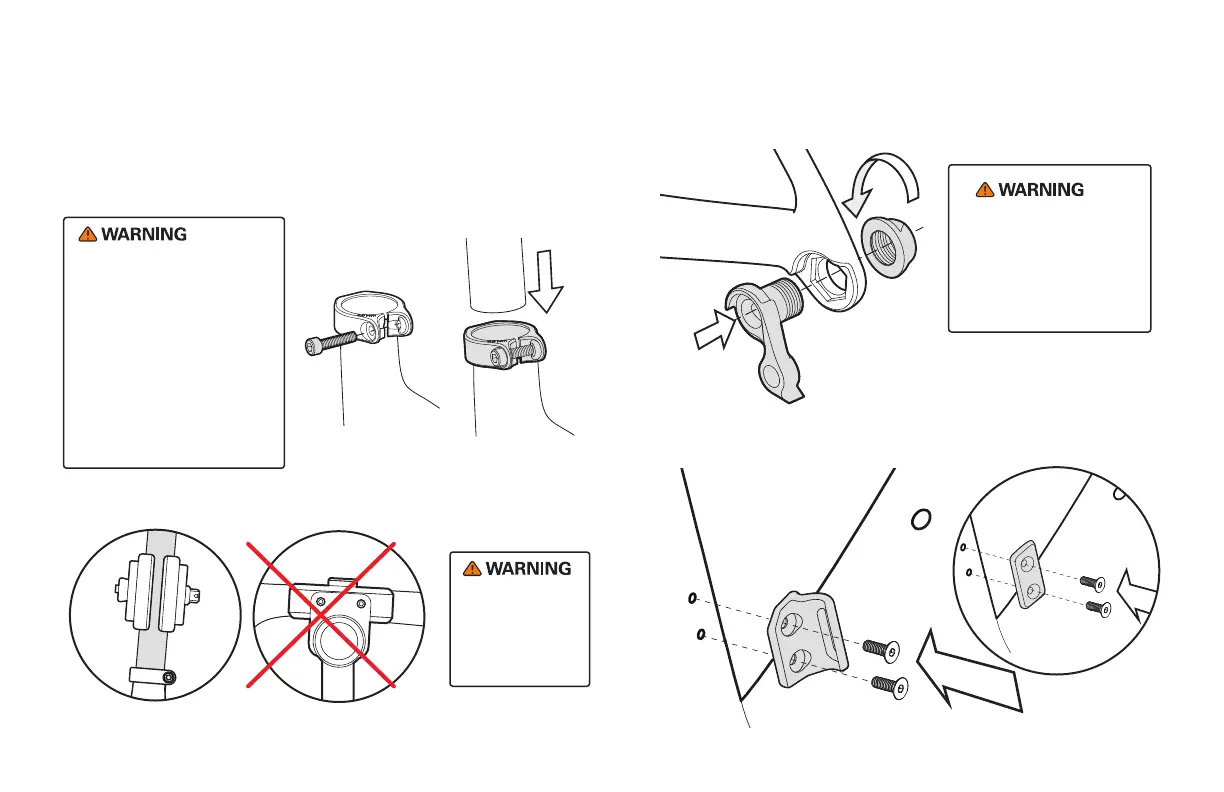 WARNING

WARNING

WARNING