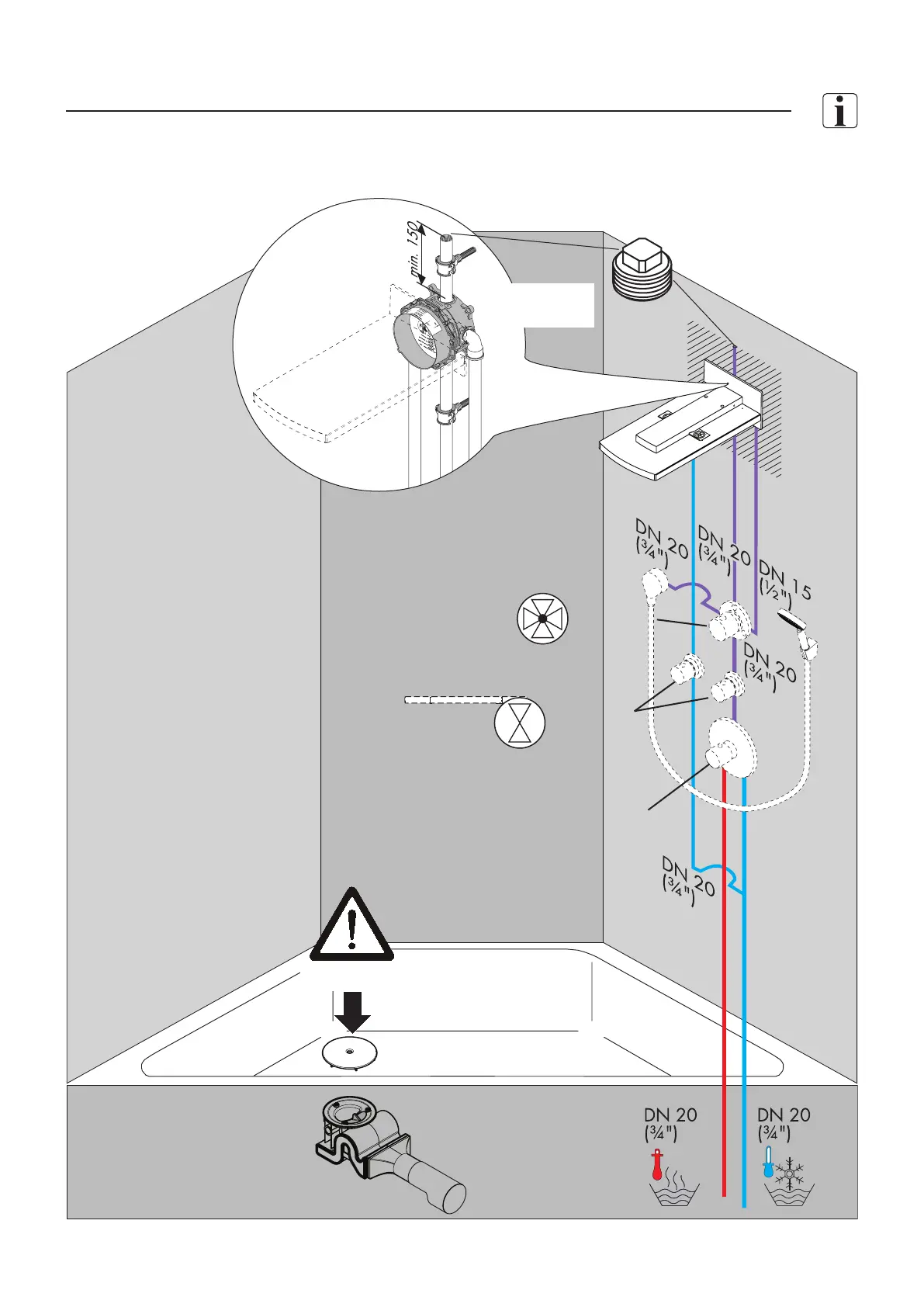 i

min. 150

DN 20 (¾")

DN 20 (¾")

DN 15 (½")

DN 20 (¾")

DN 20 (¾")

DN 20 (¾")

DN 20 (¾")