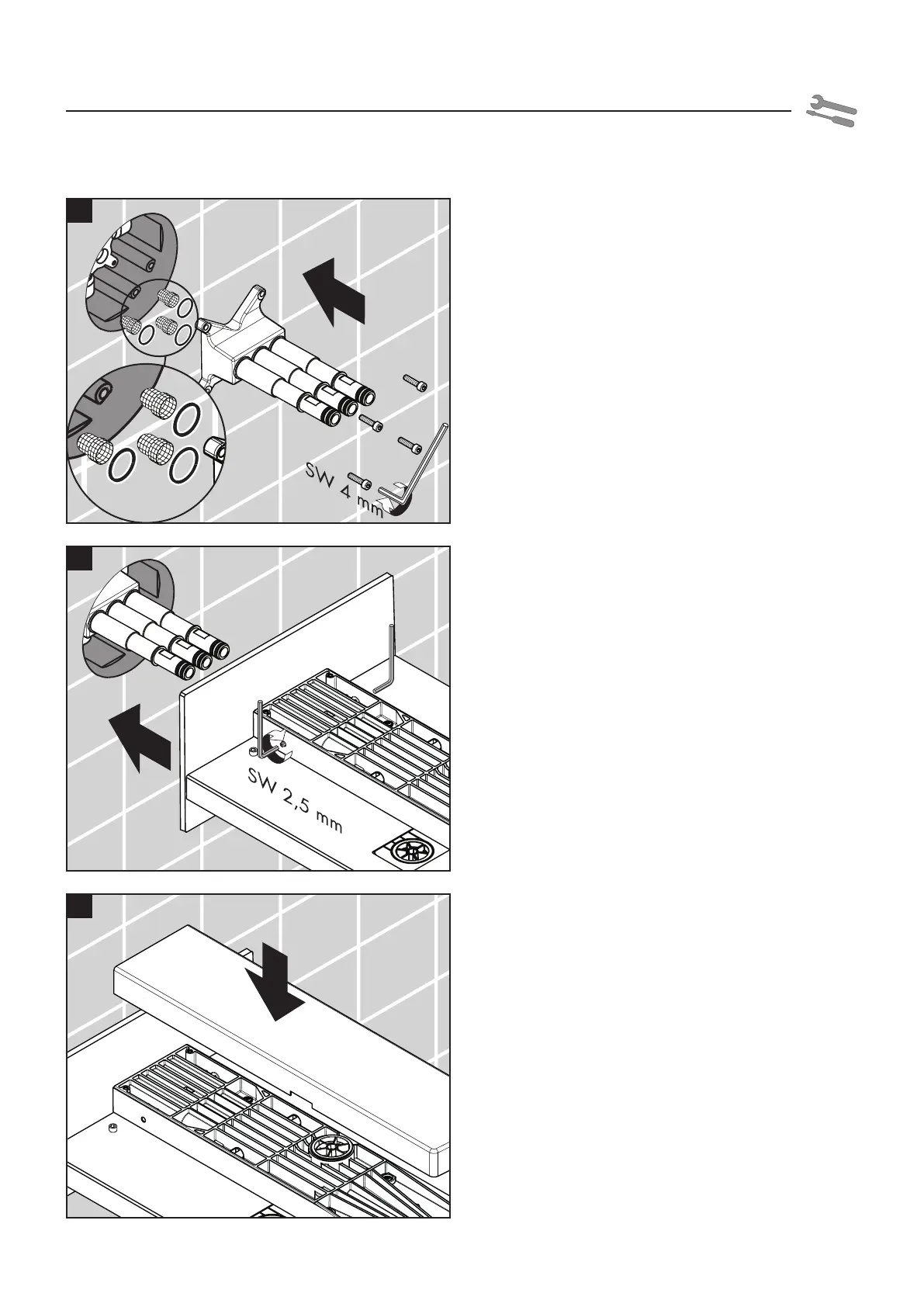 SW 4 mm

SW 2,5 mm